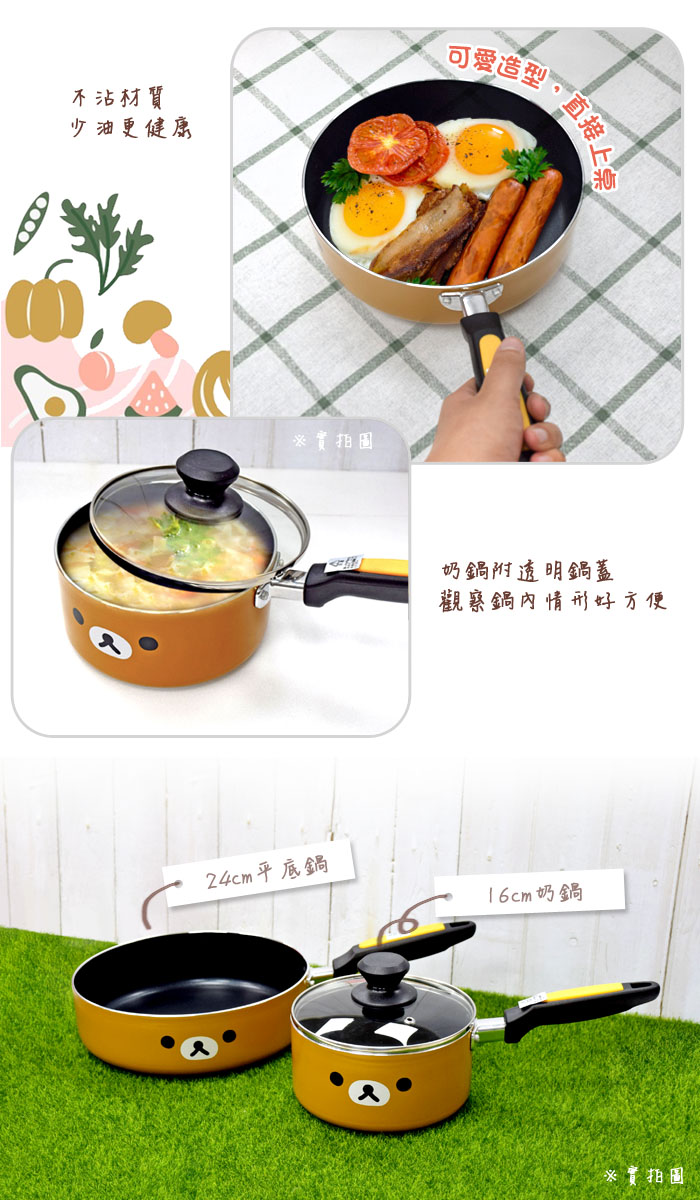 不沾材質
少油更健康

可愛造型，直接上桌

※實拍圖

奶鍋附透明鍋蓋
觀察鍋內情形好方便

24cm平底鍋

16cm奶鍋

※實拍圖