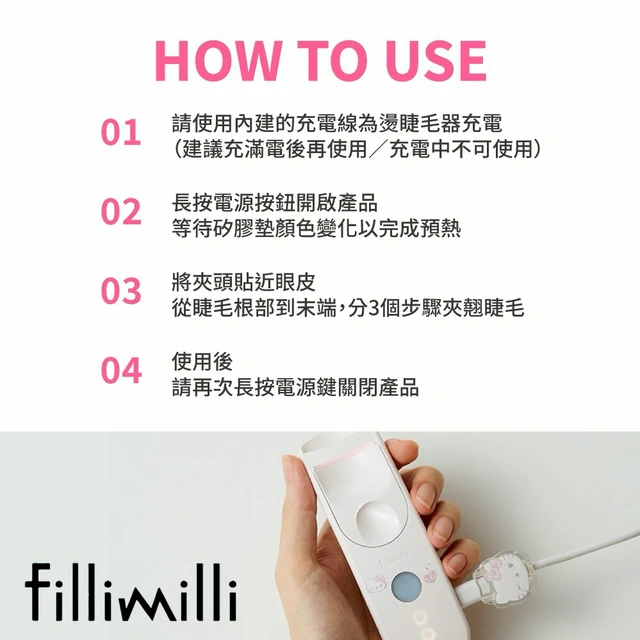 HOW TO USE

01 請使用內建的充電線為燙睫毛器充電
(建議充滿電後再使用/充電中不可使用)

02 長按電源按鈕開啟產品
等待矽膠墊顏色變化以完成預熱

03 將夾頭貼近眼皮
從睫毛根部到末端,分3個步驟夾翹睫毛

04 使用後
請再次長按電源鍵關閉產品

fillimilli

fillimilli