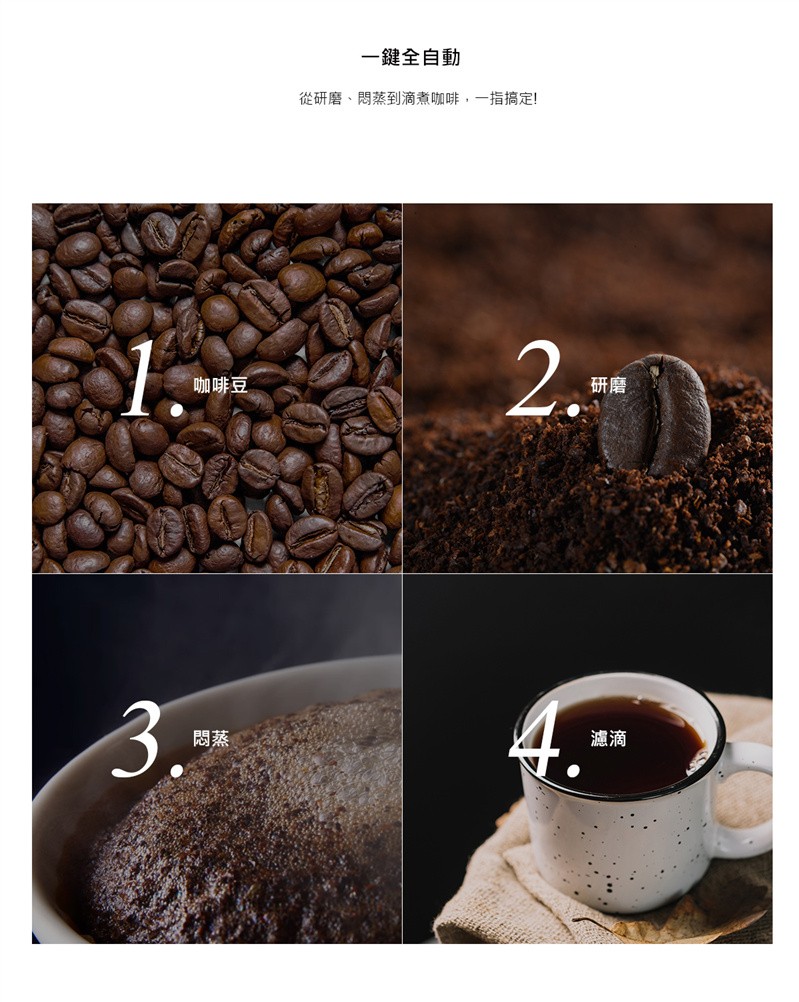 一鍵全自動

從研磨、悶蒸到滴煮咖啡，一指搞定!

1. 咖啡豆

2. 研磨

3. 悶蒸

4. 濾滴