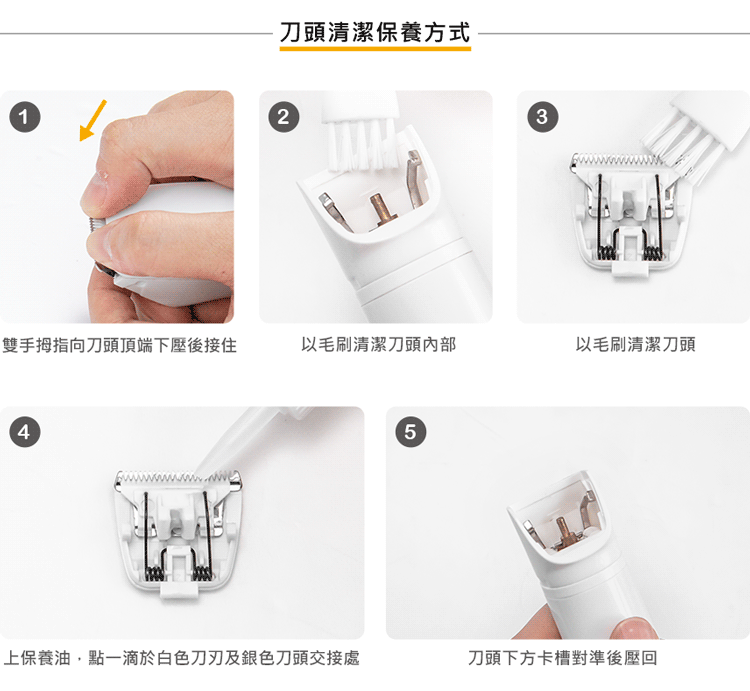 刀頭清潔保養方式

1

雙手拇指向刀頭頂端下壓後接住

2

以毛刷清潔刀頭內部

3

以毛刷清潔刀頭

4

上保養油，點一滴於白色刀刃及銀色刀頭交接處

5

刀頭下方卡槽對準後壓回