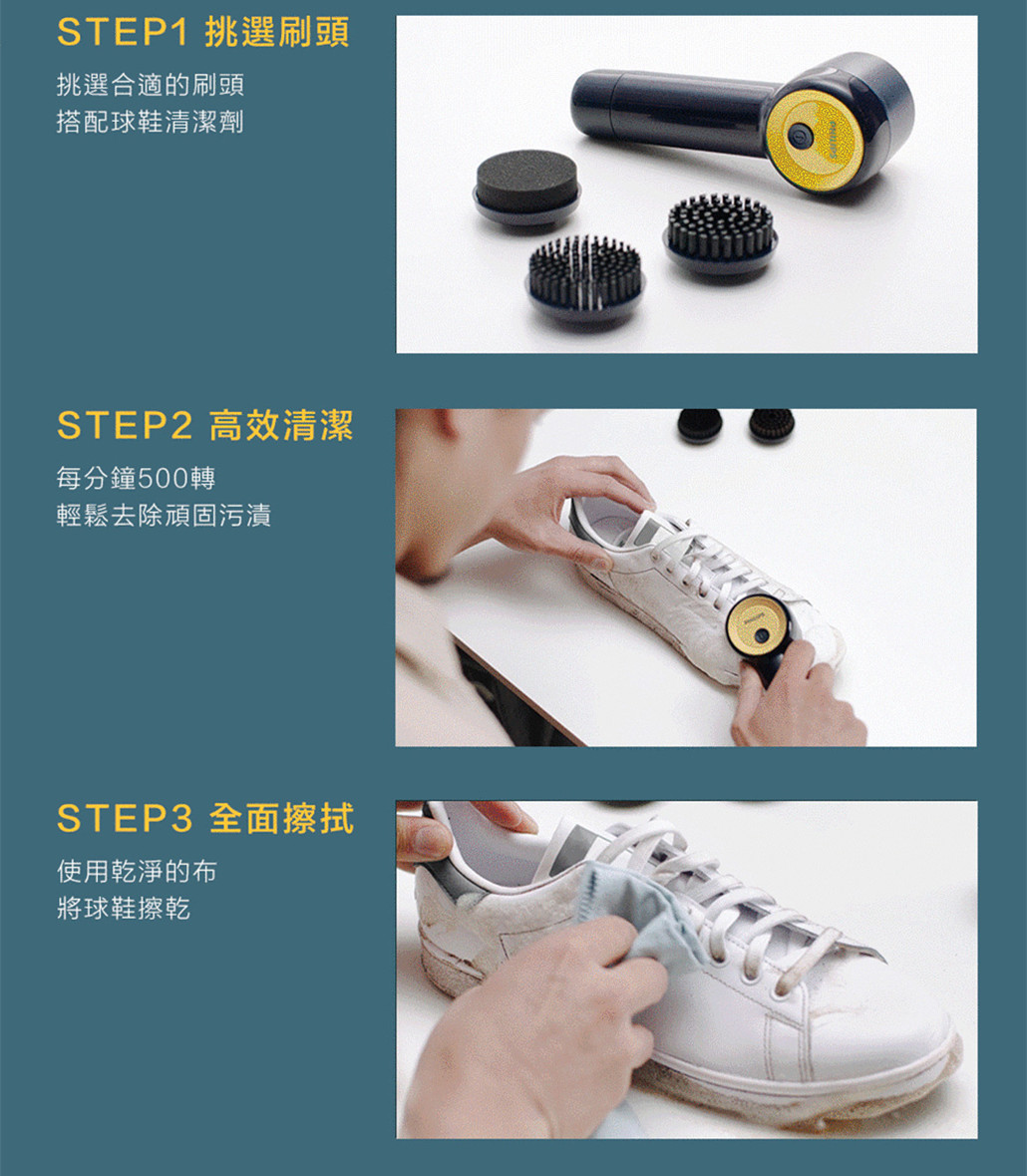 STEP1 挑選刷頭

挑選合適的刷頭
搭配球鞋清潔劑

STEP2 高效清潔

每分鐘500轉
輕鬆去除頑固污漬

STEP3 全面擦拭

使用乾淨的布
將球鞋擦乾