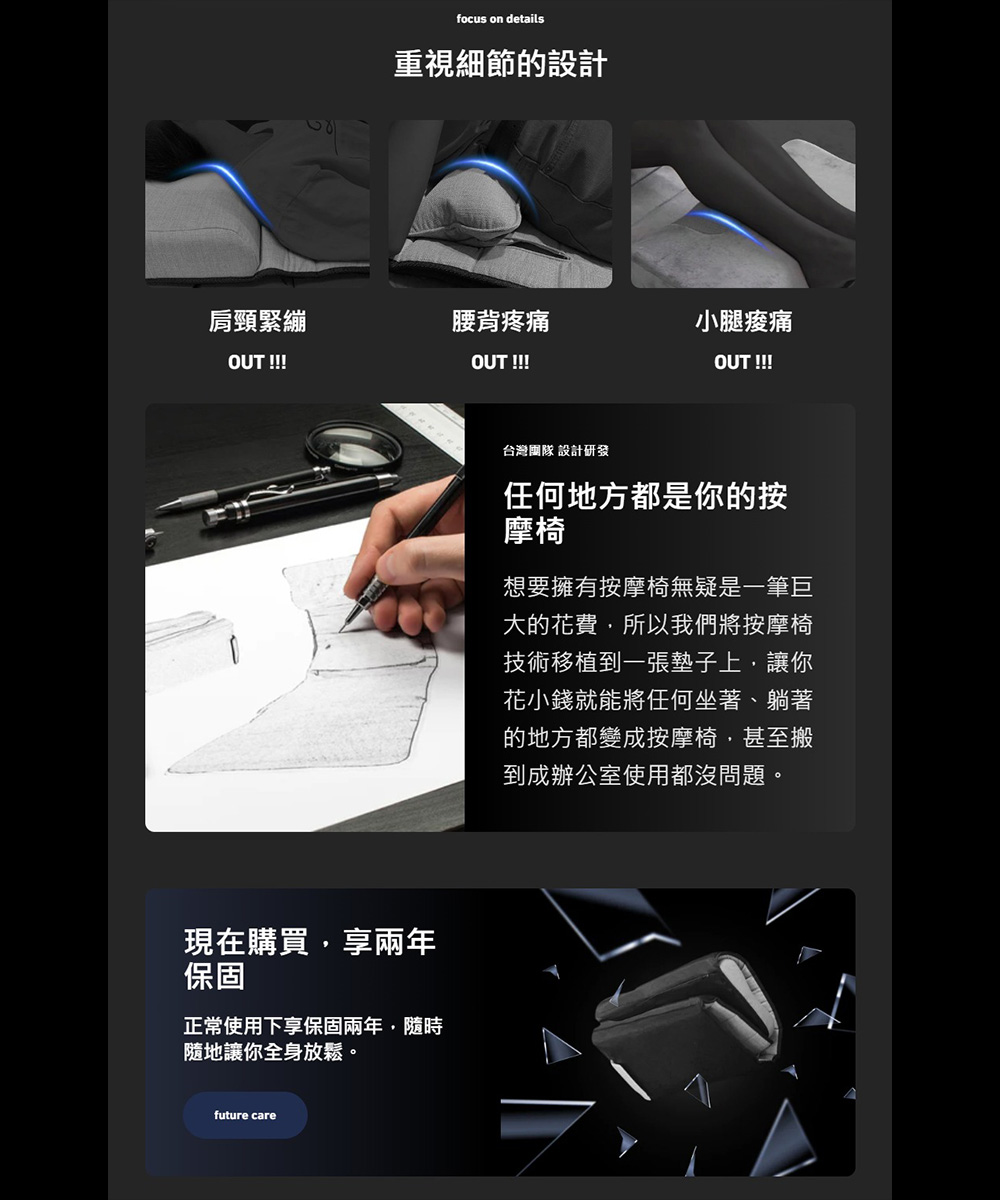 focus on details

重視細節的設計

肩頸緊繃
OUT !!!

腰背疼痛
OUT !!!

小腿痠痛
OUT !!!

台灣團隊 設計研發

任何地方都是你的按摩椅

想要擁有按摩椅無疑是一筆巨大的花費，所以我們將按摩椅技術移植到一張墊子上，讓你花小錢就能將任何坐著、躺著的地方都變成按摩椅，甚至搬到成辦公室使用都沒問題。

現在購買，享兩年保固

正常使用下享保固兩年，隨時隨地讓你全身放鬆。

future care