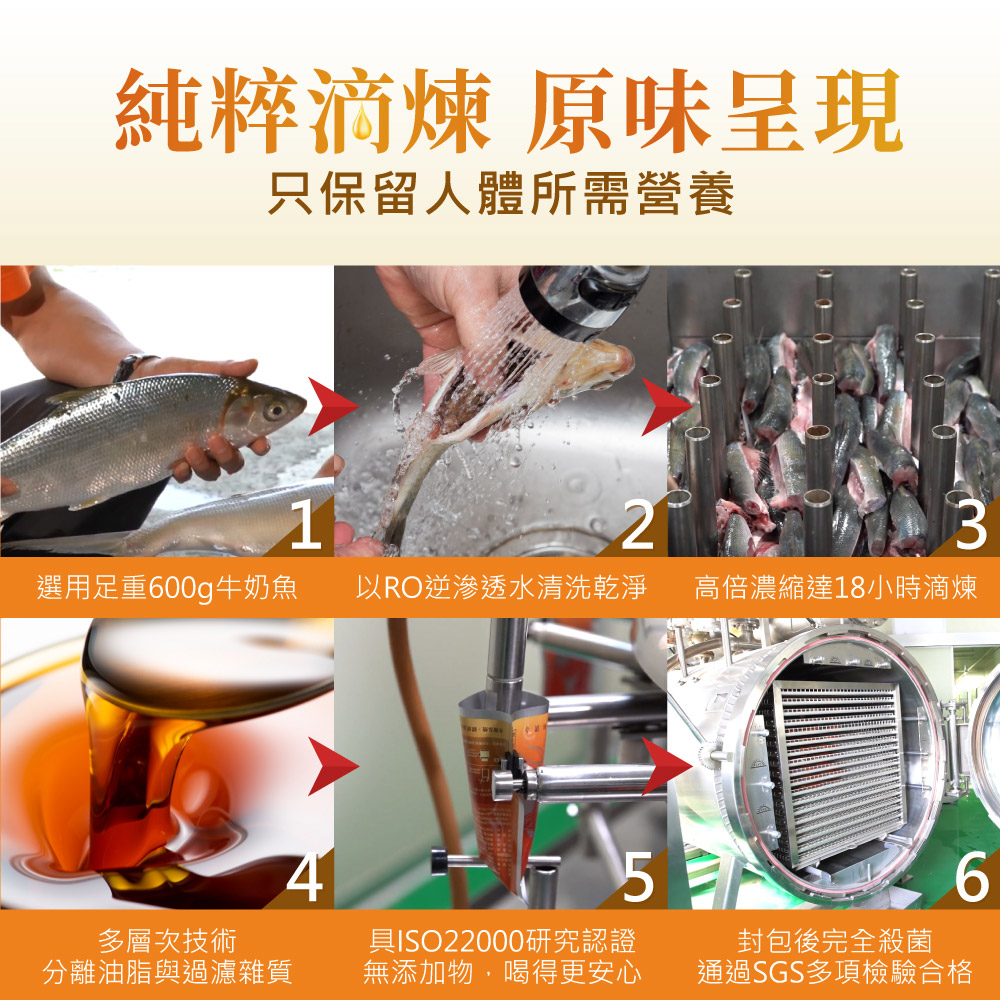 純粹滴煉 原味呈現
只保留人體所需營養

1
選用足重600g牛奶魚

2
以RO逆滲透水清洗乾淨

3
高倍濃縮達18小時滴煉

4
多層次技術
分離油脂與過濾雜質

5
具ISO22000研究認證
無添加物，喝得更安心

6
封包後完全殺菌
通過SGS多項檢驗合格