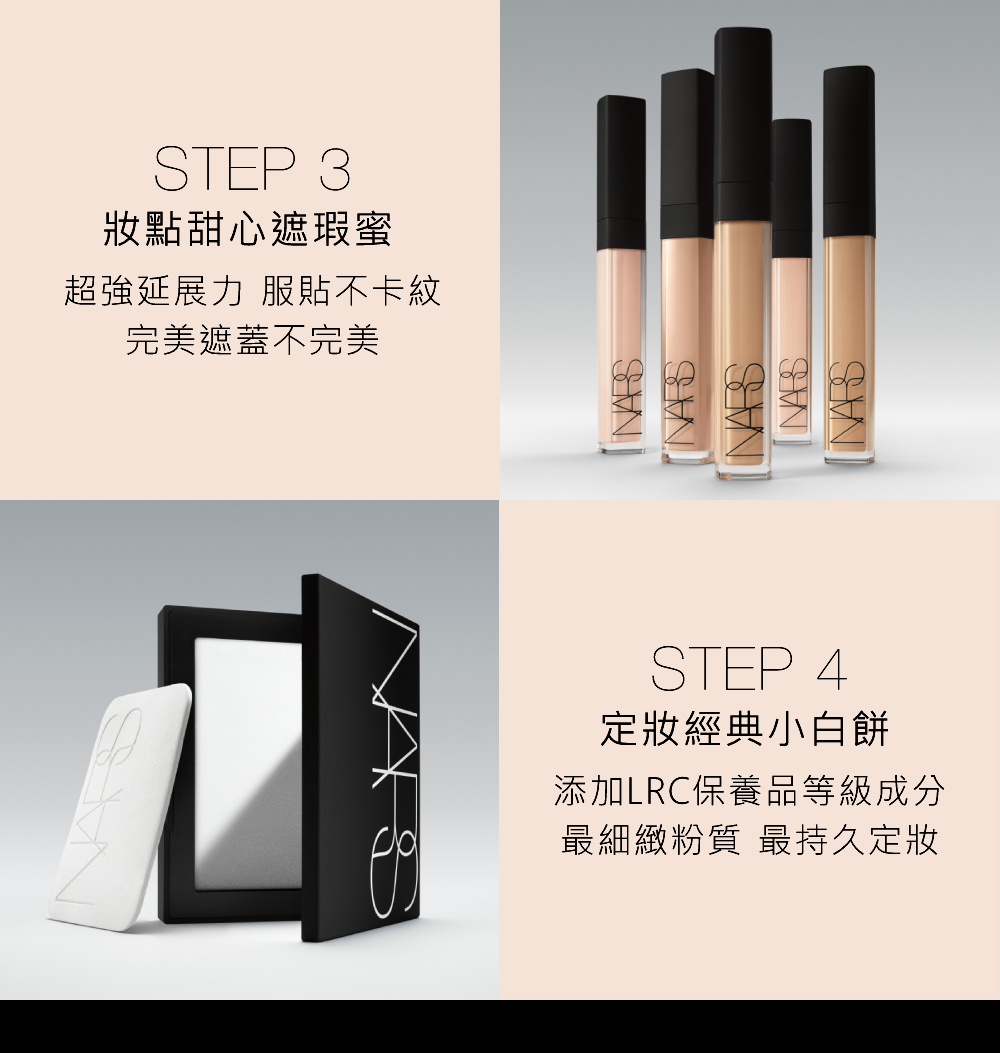 STEP 3
妝點甜心遮瑕蜜
超強延展力 服貼不卡紋
完美遮蓋不完美

NARS NARS NARS NARS NARS

NARS NARS

STEP 4
定妝經典小白餅
添加LRC保養品等級成分
最細緻粉質 最持久定妝