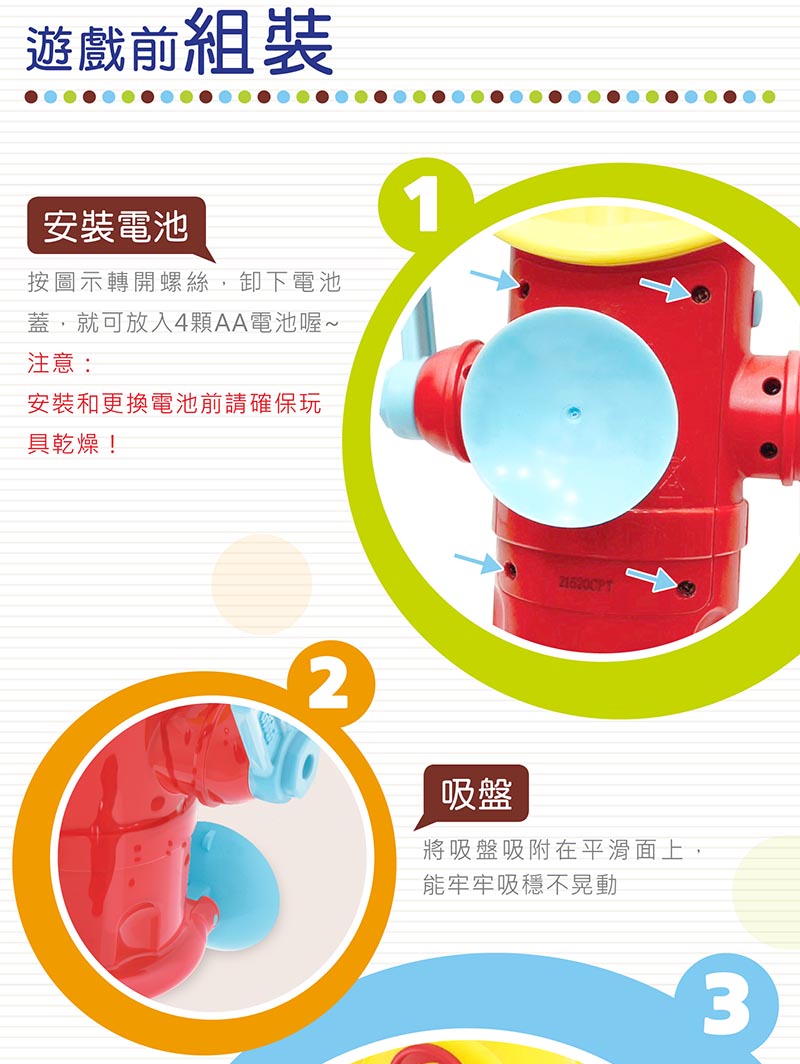 遊戲前組裝

1

安裝電池

按圖示轉開螺絲，卸下電池蓋，就可放入4顆AA電池喔~

注意：

安裝和更換電池前請確保玩具乾燥！

21620CPT

2

吸盤

將吸盤吸附在平滑面上，能牢牢吸穩不晃動

3