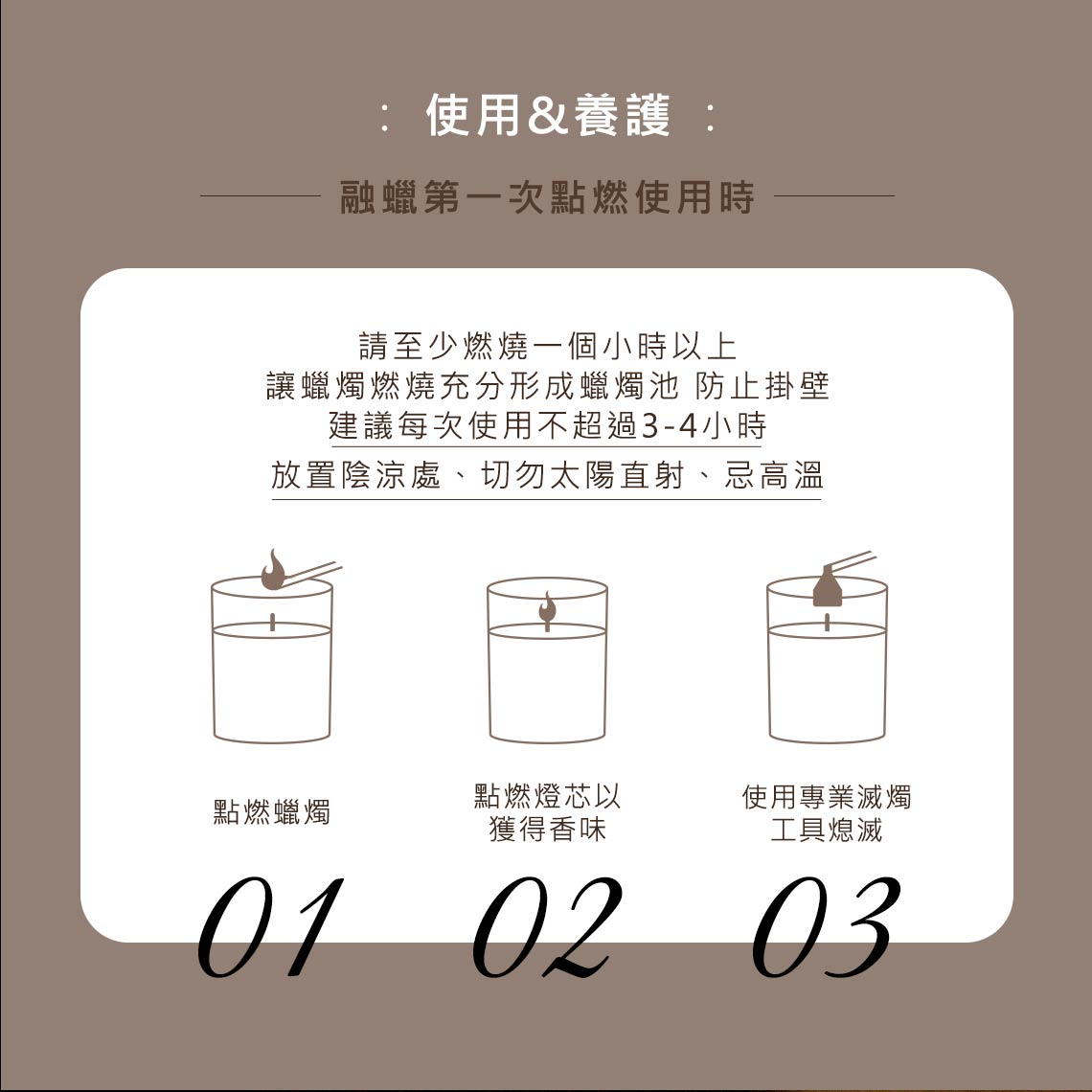 : 使用&養護 :

融蠟第一次點燃使用時

請至少燃燒一個小時以上
讓蠟燭燃燒充分形成蠟燭池 防止掛壁
建議每次使用不超過3-4小時
放置陰涼處、切勿太陽直射、忌高溫

點燃蠟燭

點燃燈芯以獲得香味

使用專業滅燭工具熄滅

01 02 03