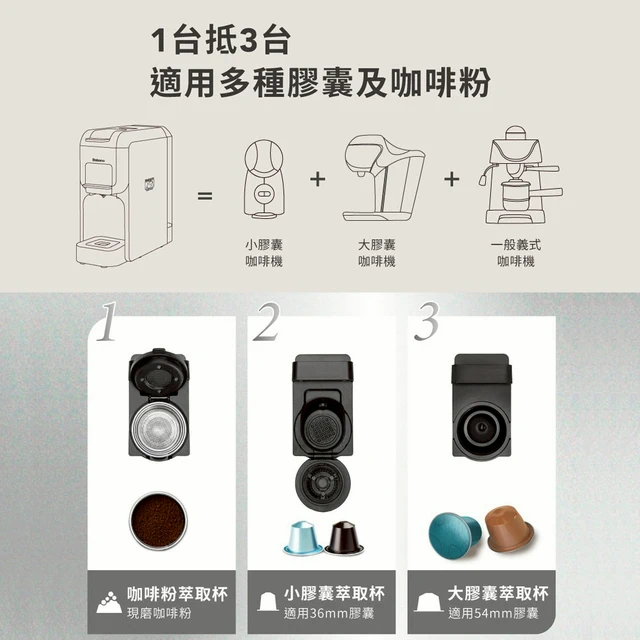 1台抵3台
適用多種膠囊及咖啡粉

=

小膠囊
咖啡機

+

大膠囊
咖啡機

+

一般義式
咖啡機

1

咖啡粉萃取杯
現磨咖啡粉

2

小膠囊萃取杯
適用36mm膠囊

3

大膠囊萃取杯
適用54mm膠囊