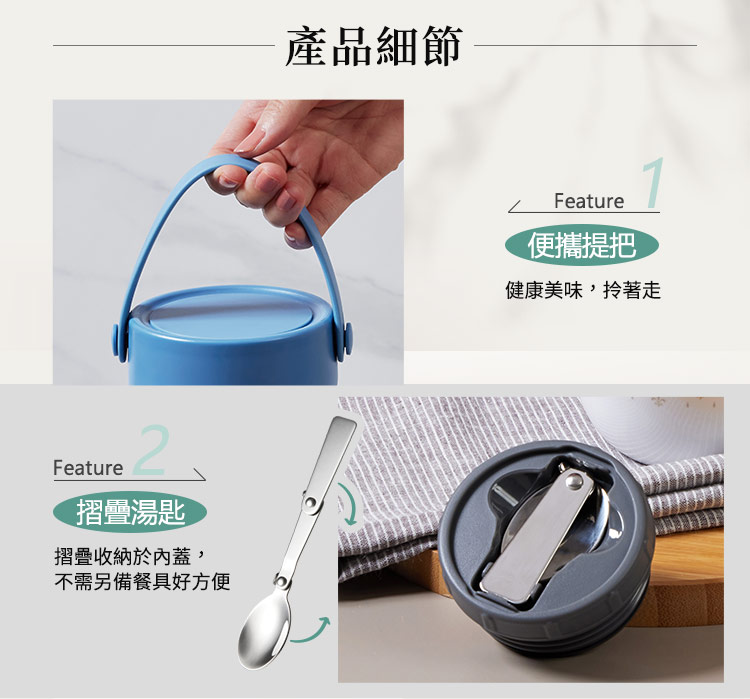 產品細節

Feature 1

便攜提把

健康美味，拎著走

Feature 2

摺疊湯匙

摺疊收納於內蓋，
不需另備餐具好方便