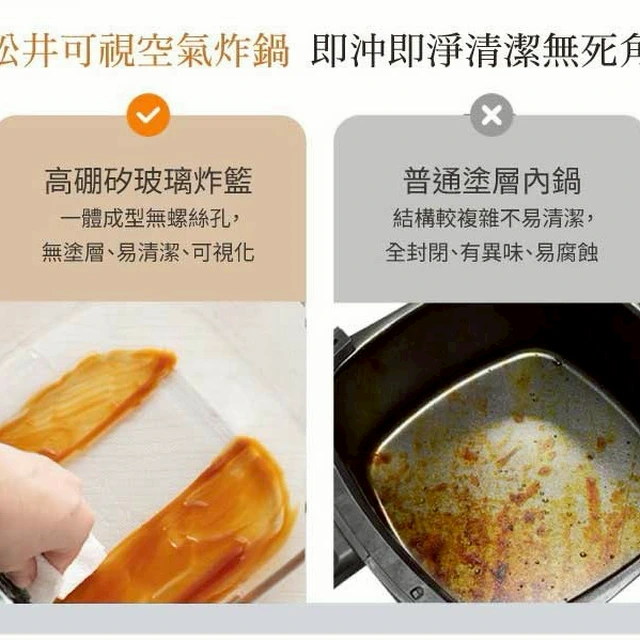 松井可視空氣炸鍋 即沖即淨清潔無死角

高硼矽玻璃炸籃
一體成型無螺絲孔，
無塗層、易清潔、可視化

普通塗層內鍋
結構較複雜不易清潔，
全封閉、有異味、易腐蝕