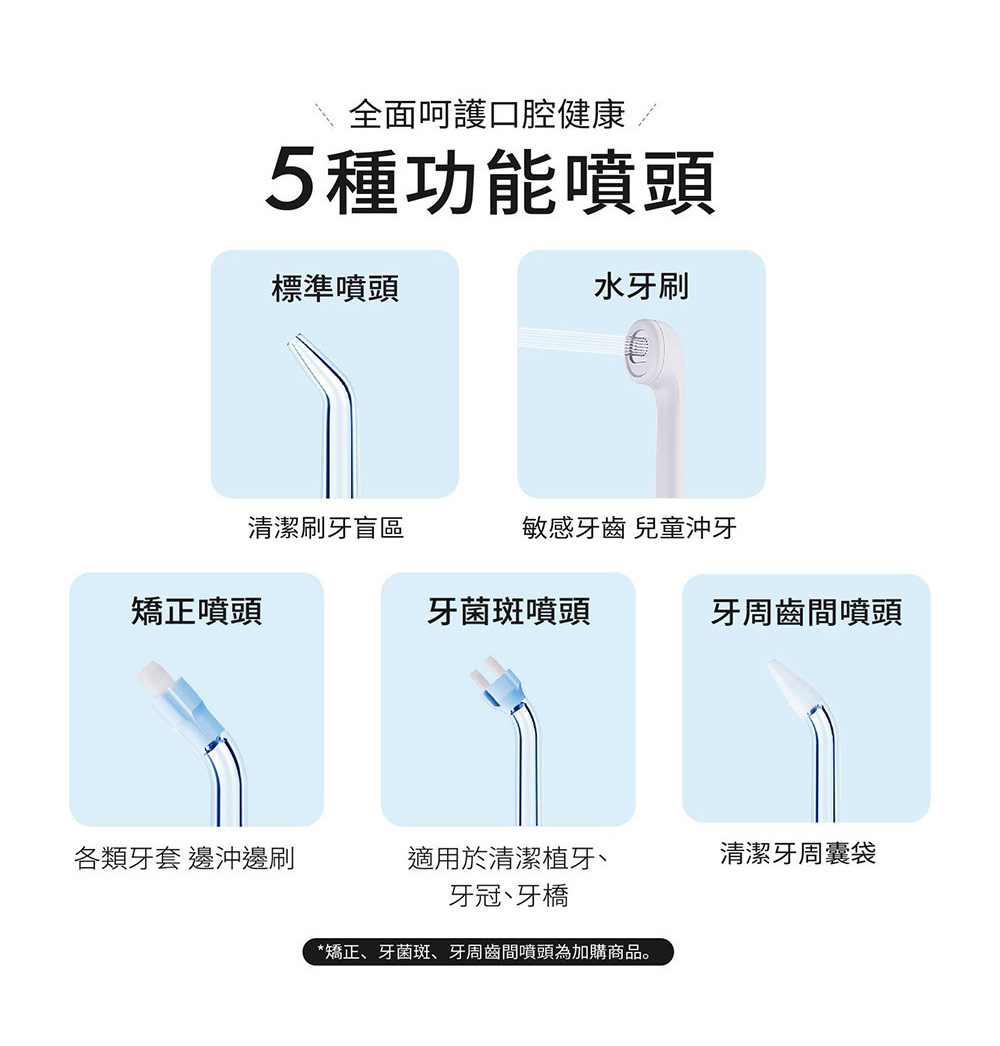 全面呵護口腔健康

5種功能噴頭

標準噴頭

清潔刷牙盲區

水牙刷

敏感牙齒 兒童沖牙

矯正噴頭

各類牙套 邊沖邊刷

牙菌斑噴頭

適用於清潔植牙、牙冠、牙橋

牙周齒間噴頭

清潔牙周囊袋

*矯正、牙菌斑、牙周齒間噴頭為加購商品。