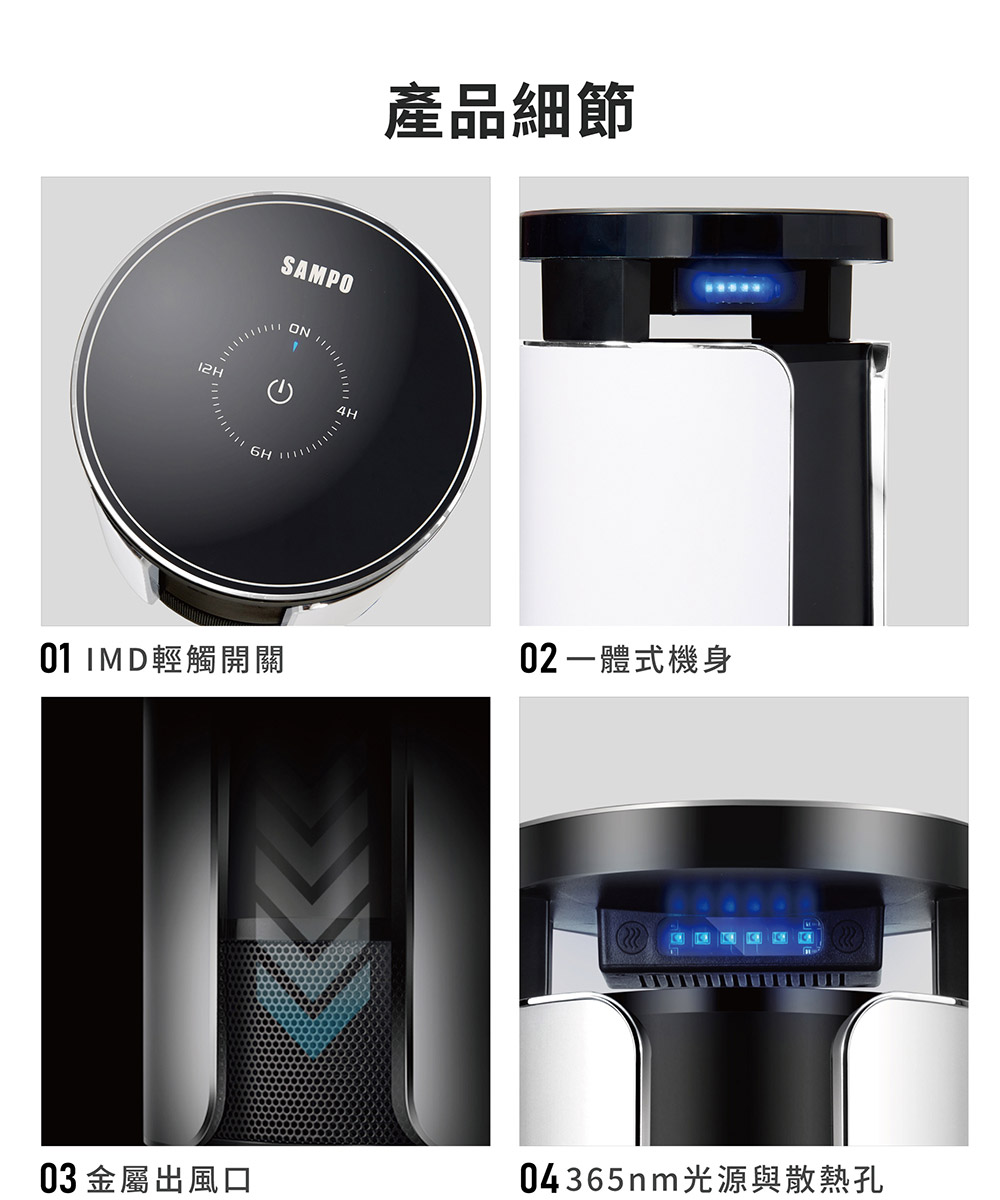 產品細節

SAMPO

ON

12H

4H

6H

01 IMD輕觸開關

02 一體式機身

03 金屬出風口

04 365nm光源與散熱孔