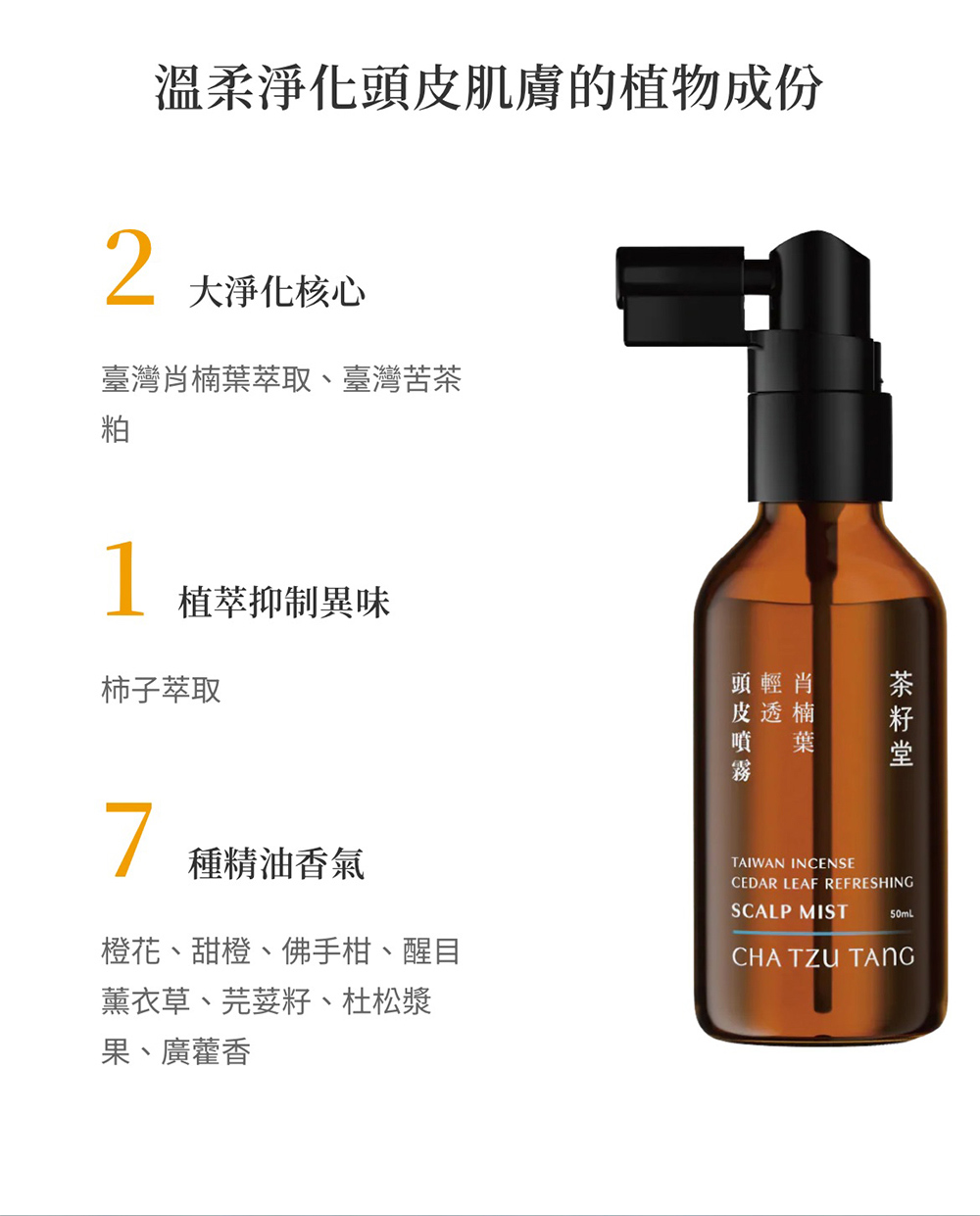 溫柔淨化頭皮肌膚的植物成份

2 大淨化核心

臺灣肖楠葉萃取、臺灣苦茶粕

1 植萃抑制異味

柿子萃取

7 種精油香氣

橙花、甜橙、佛手柑、醒目薰衣草、芫荽籽、杜松漿果、廣藿香

茶籽堂

肖楠葉
輕透
頭皮噴霧

TAIWAN INCENSE
CEDAR LEAF REFRESHING
SCALP MIST 50mL
CHA TZU TANG