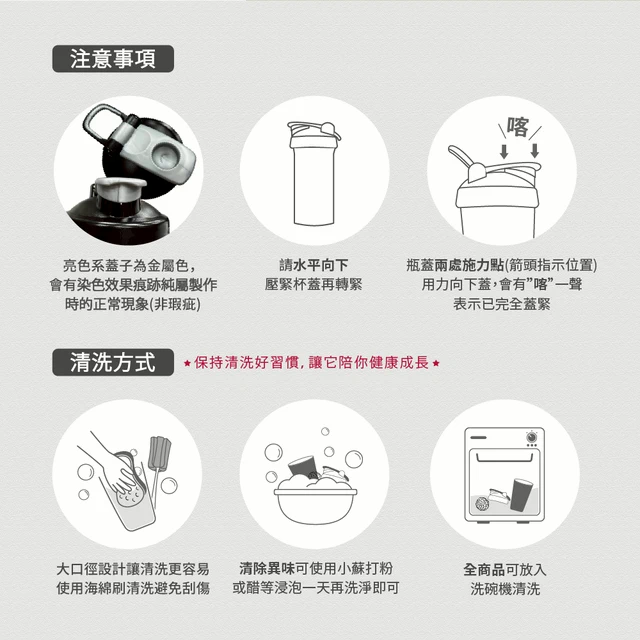 注意事項

亮色系蓋子為金屬色，會有染色效果痕跡純屬製作時的正常現象(非瑕疵)

請水平向下壓緊杯蓋再轉緊

喀

瓶蓋兩處施力點(箭頭指示位置)用力向下蓋，會有"喀"一聲表示已完全蓋緊

清洗方式

★保持清洗好習慣，讓它陪你健康成長★

大口徑設計讓清洗更容易使用海綿刷清洗避免刮傷

清除異味可使用小蘇打粉或醋等浸泡一天再洗淨即可

全商品可放入洗碗機清洗