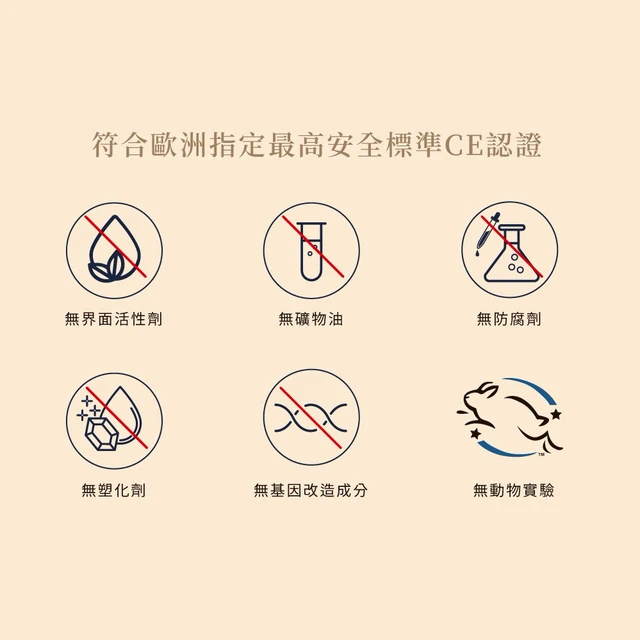 符合歐洲指定最高安全標準CE認證

無界面活性劑

無礦物油

無防腐劑

無塑化劑

無基因改造成分

TM

無動物實驗