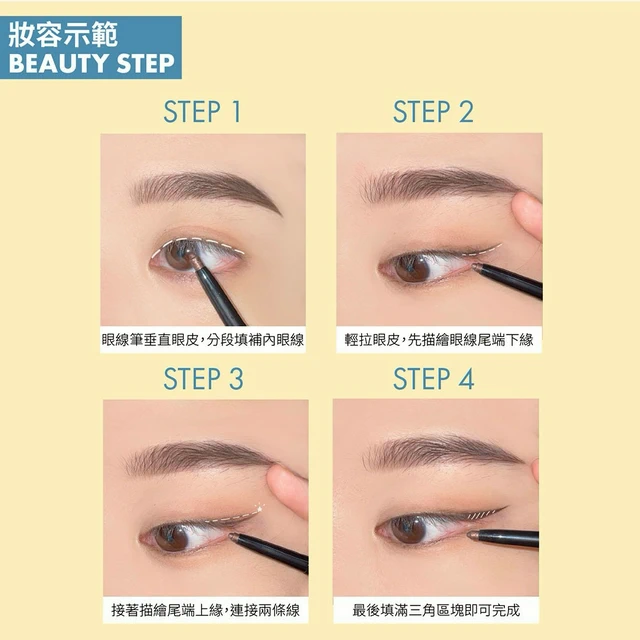 妝容示範
BEAUTY STEP

STEP 1

眼線筆垂直眼皮,分段填補內眼線

STEP 2

輕拉眼皮,先描繪眼線尾端下緣

STEP 3

接著描繪尾端上緣,連接兩條線

STEP 4

最後填滿三角區塊即可完成