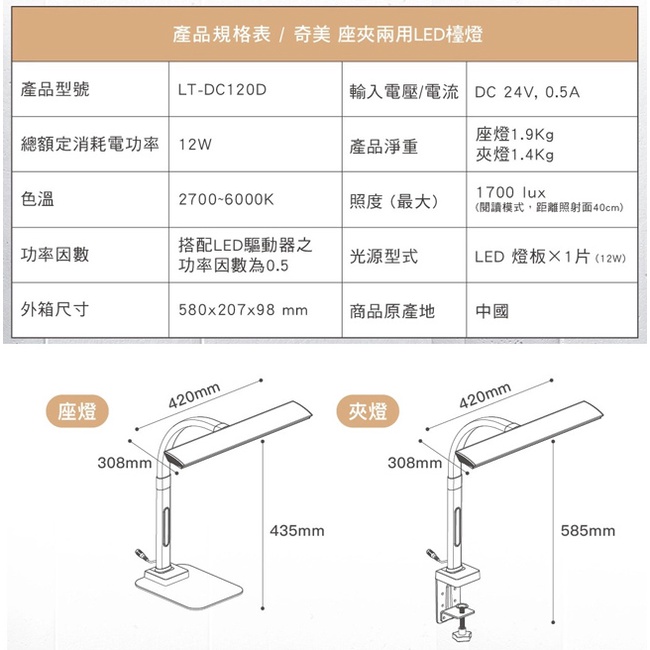 產品規格表 / 奇美 座夾兩用LED檯燈

| 產品型號 | LT-DC120D | 輸入電壓/電流 | DC 24V, 0.5A |
|---|---|---|---|
| 總額定消耗電功率 | 12W | 產品淨重 | 座燈1.9Kg 夾燈1.4Kg |
| 色溫 | 2700~6000K | 照度（最大） | 1700 lux (閱讀模式，距離照射面40cm) |
| 功率因數 | 搭配LED驅動器之功率因數為0.5 | 光源型式 | LED 燈板×1片 (12W) |
| 外箱尺寸 | 580x207x98 mm | 商品原產地 | 中國 |

座燈

420mm

308mm

435mm

夾燈

420mm

308mm

585mm