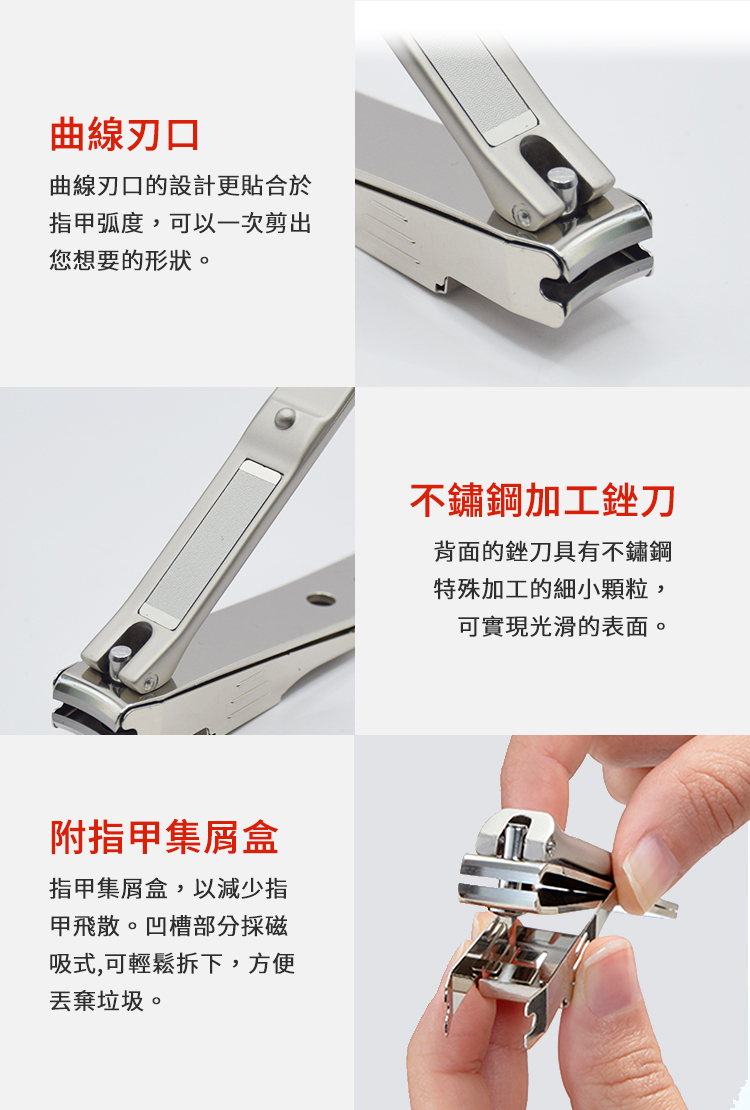 曲線刃口

曲線刃口的設計更貼合於指甲弧度，可以一次剪出您想要的形狀。

不鏽鋼加工銼刀

背面的銼刀具有不鏽鋼特殊加工的細小顆粒，可實現光滑的表面。

附指甲集屑盒

指甲集屑盒，以減少指甲飛散。凹槽部分採磁吸式,可輕鬆拆下，方便丟棄垃圾。