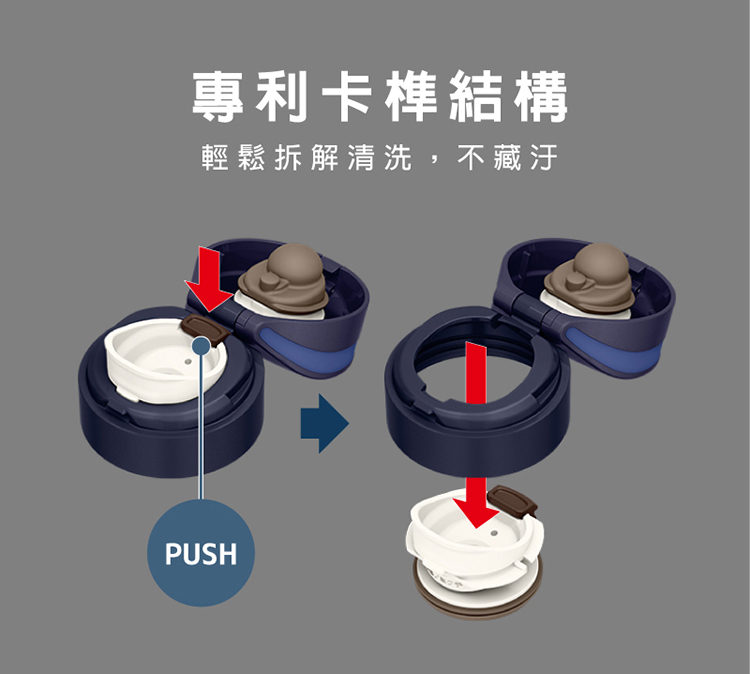 專利卡榫結構

輕鬆拆解清洗，不藏汙

PUSH