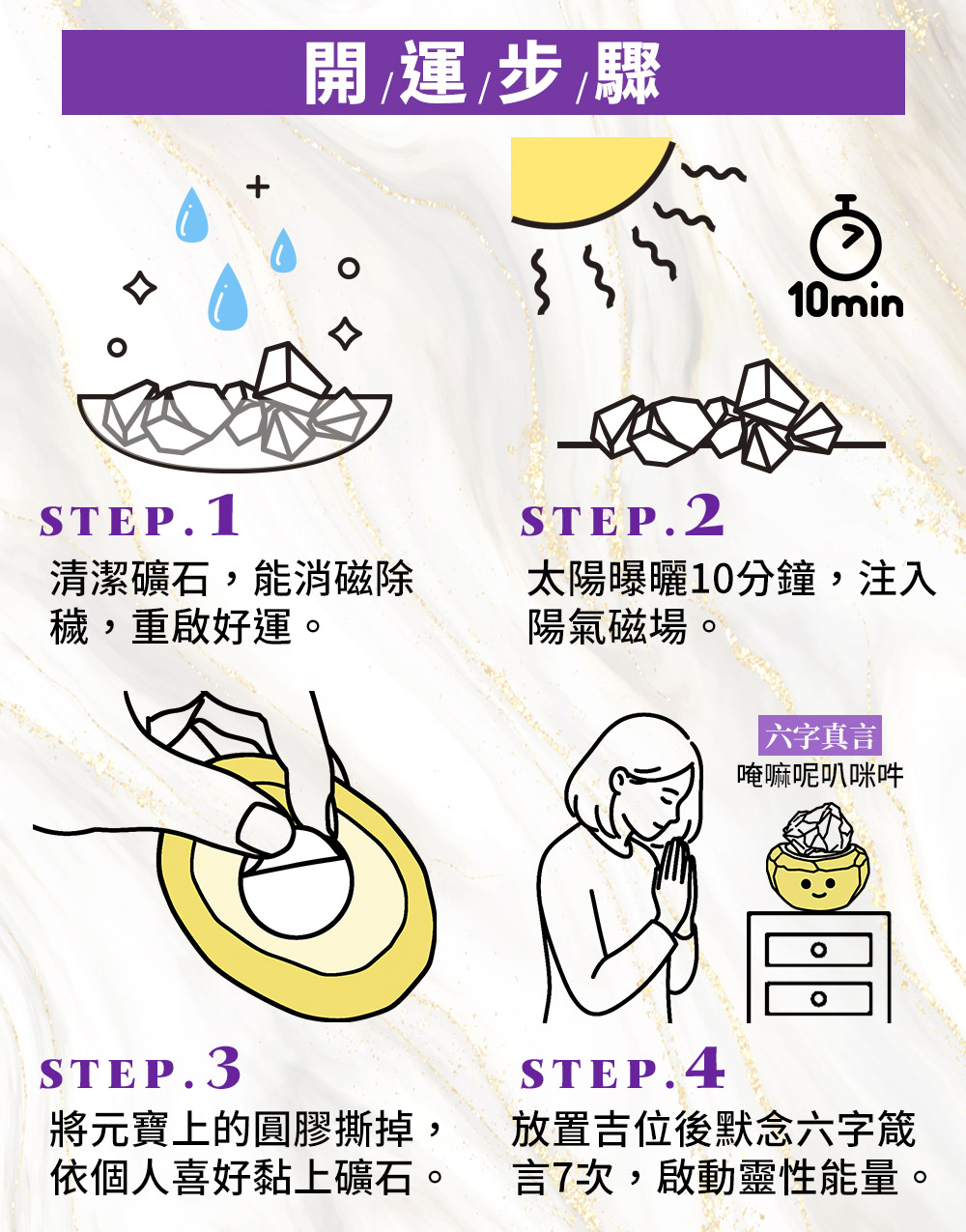 開/運/步/驟

10min

STEP.1
清潔礦石，能消磁除穢，重啟好運。

STEP.2
太陽曝曬10分鐘，注入陽氣磁場。

六字真言
唵嘛呢叭咪吽

STEP.3
將元寶上的圓膠撕掉，依個人喜好黏上礦石。

STEP.4
放置吉位後默念六字箴言7次，啟動靈性能量。