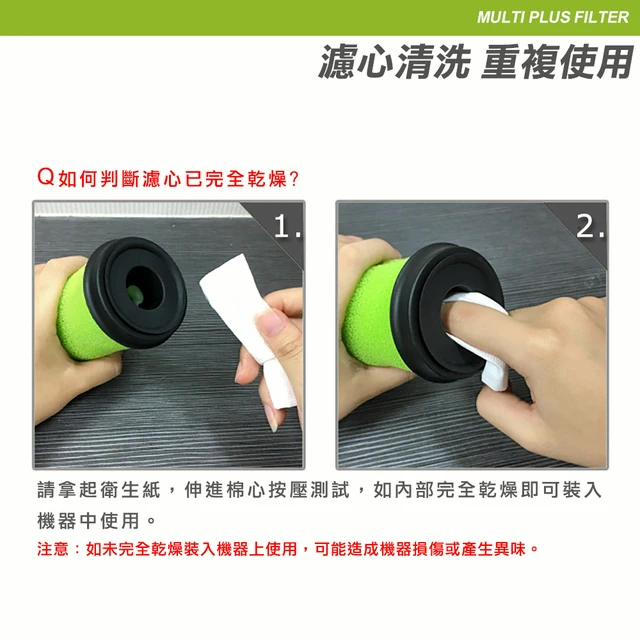 MULTI PLUS FILTER

濾心清洗 重複使用

Q如何判斷濾心已完全乾燥?

1.

2.

請拿起衛生紙，伸進棉心按壓測試，如內部完全乾燥即可裝入機器中使用。

注意：如未完全乾燥裝入機器上使用，可能造成機器損傷或產生異味。