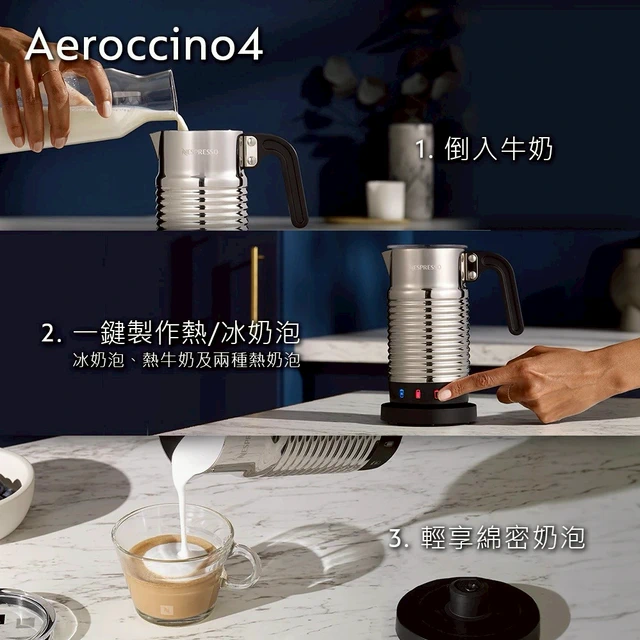 Aeroccino4

NESPRESSO

1. 倒入牛奶

NESPRESSO

2. 一鍵製作熱/冰奶泡
冰奶泡、熱牛奶及兩種熱奶泡

3. 輕享綿密奶泡