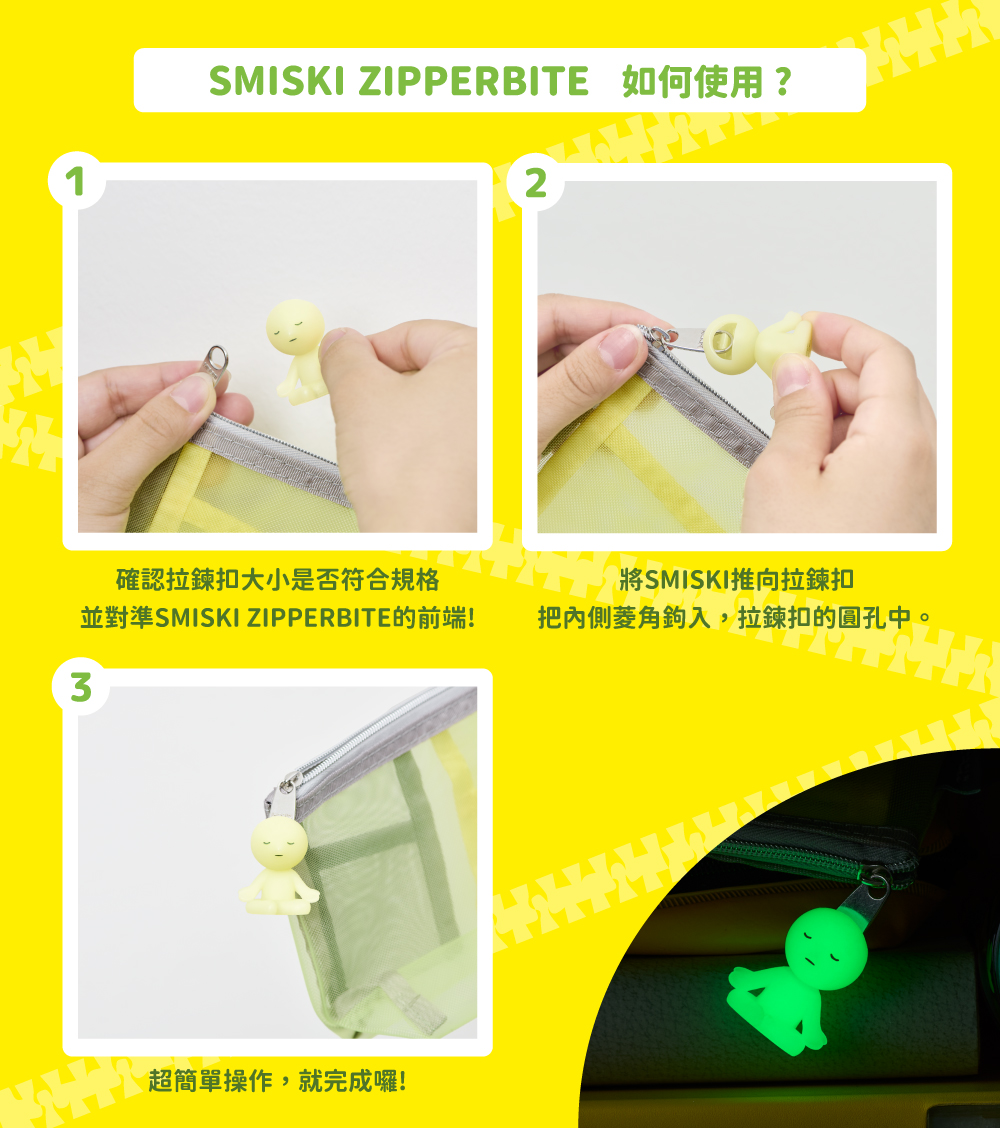 SMISKI ZIPPERBITE　如何使用？

1

確認拉鍊扣大小是否符合規格
並對準SMISKI ZIPPERBITE的前端!

2

將SMISKI推向拉鍊扣
把內側菱角鉤入，拉鍊扣的圓孔中。

3

超簡單操作，就完成囉!