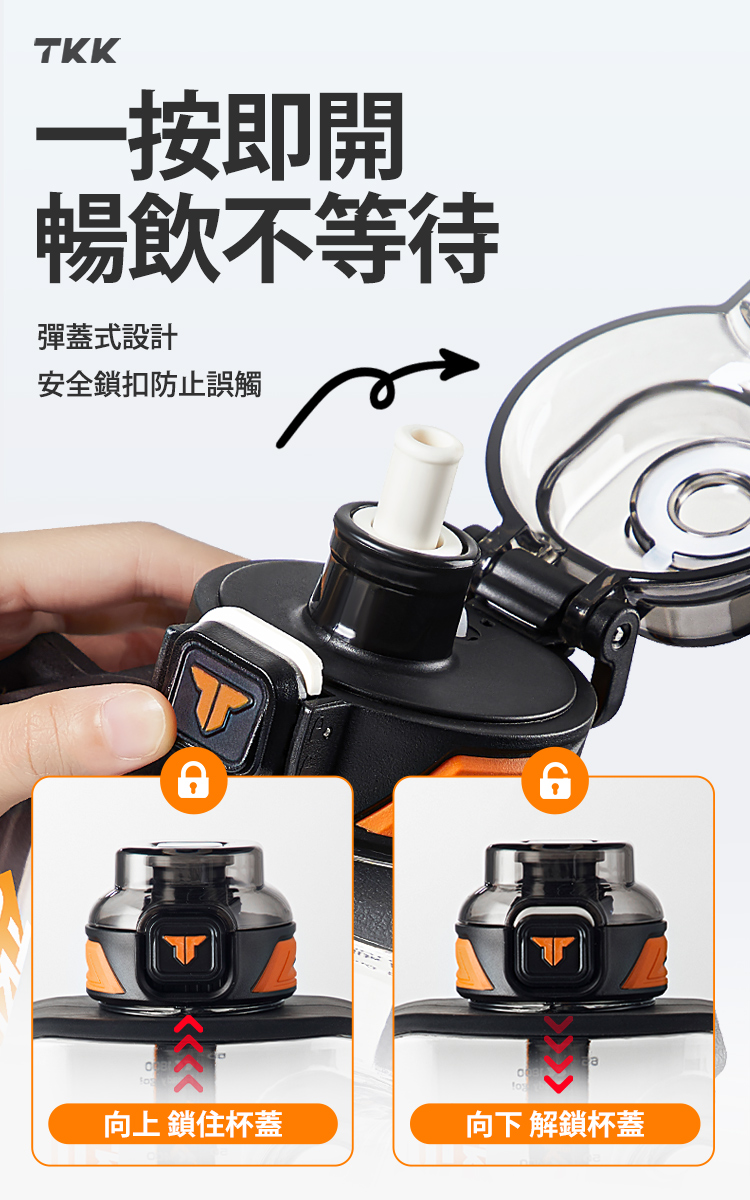 TKK

一按即開
暢飲不等待

彈蓋式設計
安全鎖扣防止誤觸

向上 鎖住杯蓋

向下 解鎖杯蓋