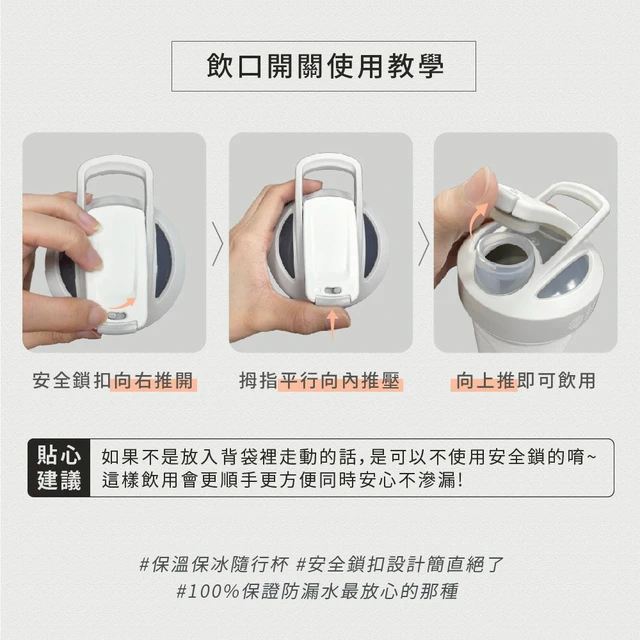 飲口開關使用教學

安全鎖扣向右推開

拇指平行向內推壓

向上推即可飲用

貼心建議

如果不是放入背袋裡走動的話,是可以不使用安全鎖的唷~
這樣飲用會更順手更方便同時安心不滲漏!

#保溫保冰隨行杯 #安全鎖扣設計簡直絕了
#100%保證防漏水最放心的那種