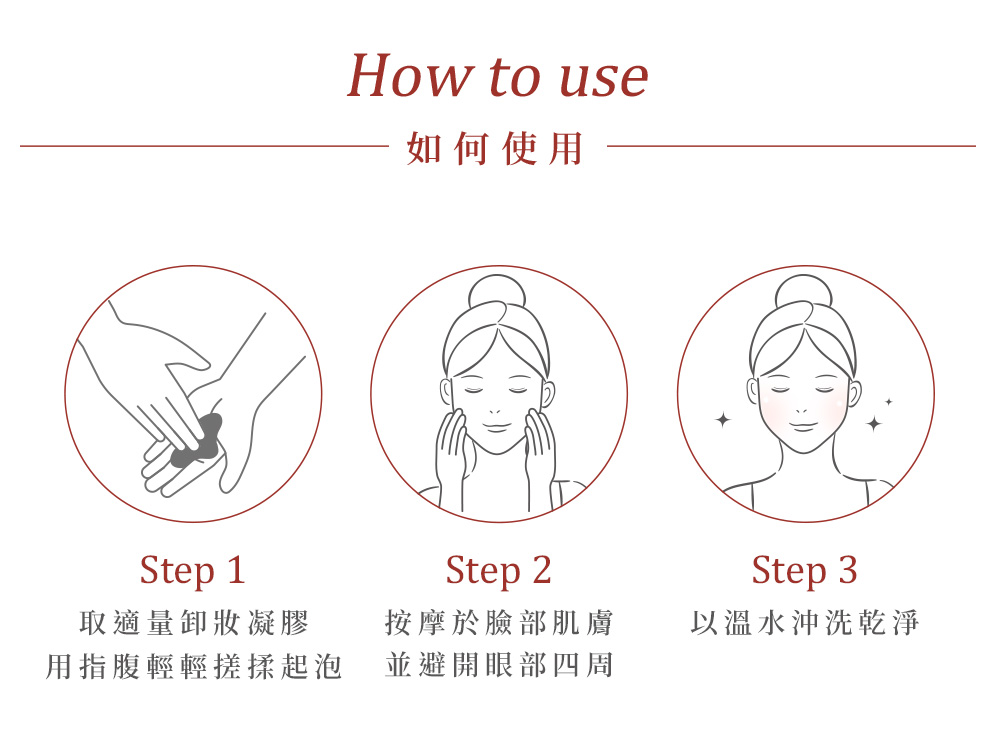 How to use

如何使用

Step 1

取適量卸妝凝膠
用指腹輕輕搓揉起泡

Step 2

按摩於臉部肌膚
並避開眼部四周

Step 3

以溫水沖洗乾淨