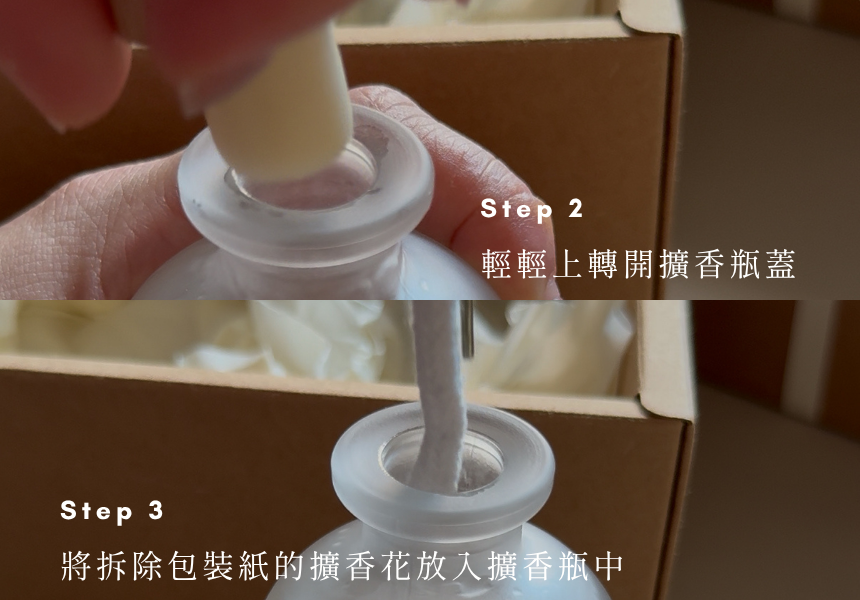 Step 2
輕輕上轉開擴香瓶蓋

Step 3
將拆除包裝紙的擴香花放入擴香瓶中