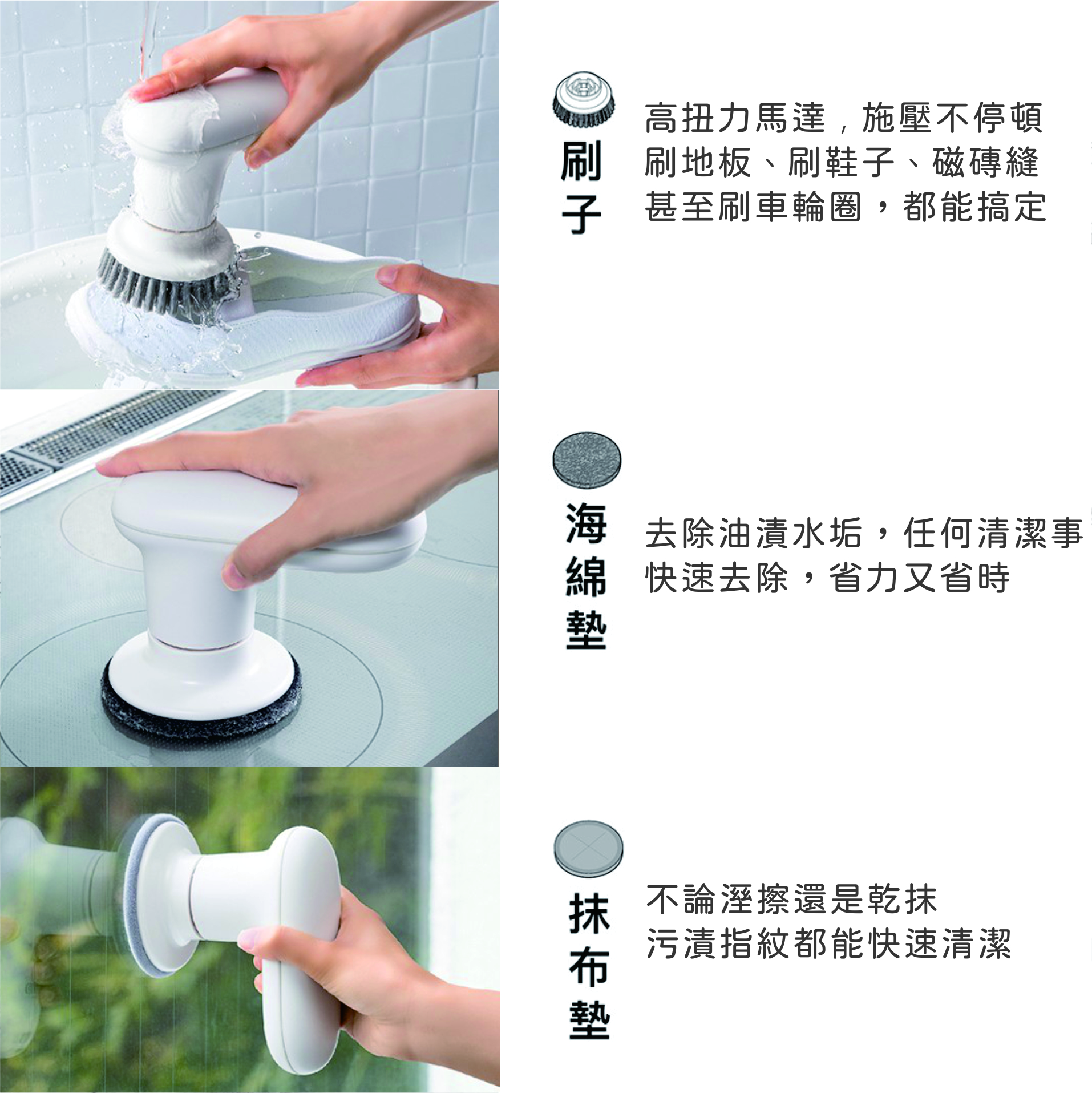 刷子

高扭力馬達，施壓不停頓
刷地板、刷鞋子、磁磚縫
甚至刷車輪圈，都能搞定

海綿墊

去除油漬水垢，任何清潔事
快速去除，省力又省時

抹布墊

不論溼擦還是乾抹
污漬指紋都能快速清潔