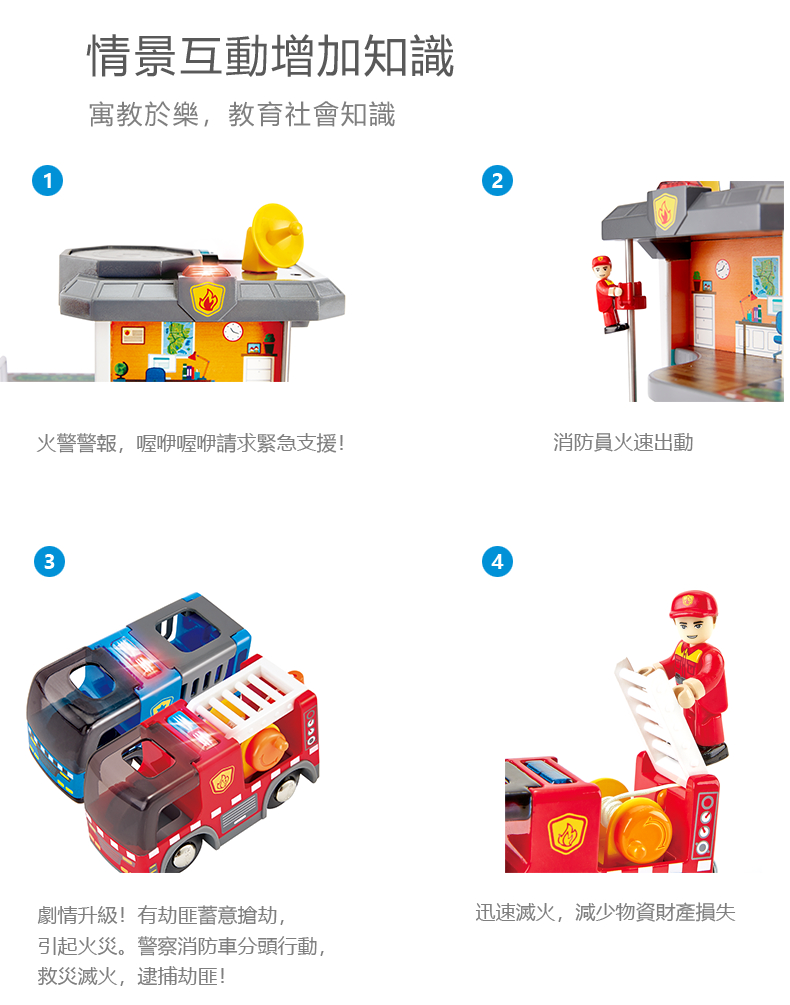 情景互動增加知識

寓教於樂，教育社會知識

1

火警警報，喔咿喔咿請求緊急支援！

2

消防員火速出動

3

劇情升級！有劫匪蓄意搶劫，引起火災。警察消防車分頭行動，救災滅火，逮捕劫匪！

4

迅速滅火，減少物資財產損失