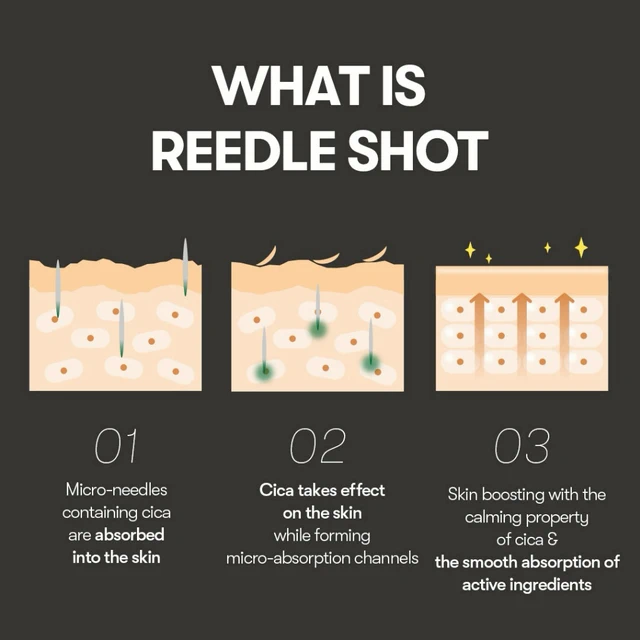 WHAT IS REEDLE SHOT

01

Micro-needles containing cica are absorbed into the skin

02

Cica takes effect on the skin while forming micro-absorption channels

03

Skin boosting with the calming property of cica & the smooth absorption of active ingredients