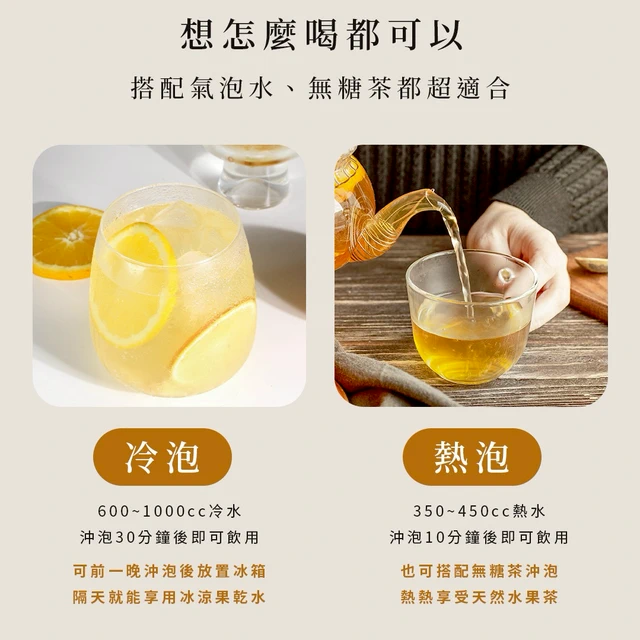 想怎麼喝都可以

搭配氣泡水、無糖茶都超適合

冷泡

600~1000cc冷水
沖泡30分鐘後即可飲用

可前一晚沖泡後放置冰箱
隔天就能享用冰涼果乾水

熱泡

350~450cc熱水
沖泡10分鐘後即可飲用

也可搭配無糖茶沖泡
熱熱享受天然水果茶