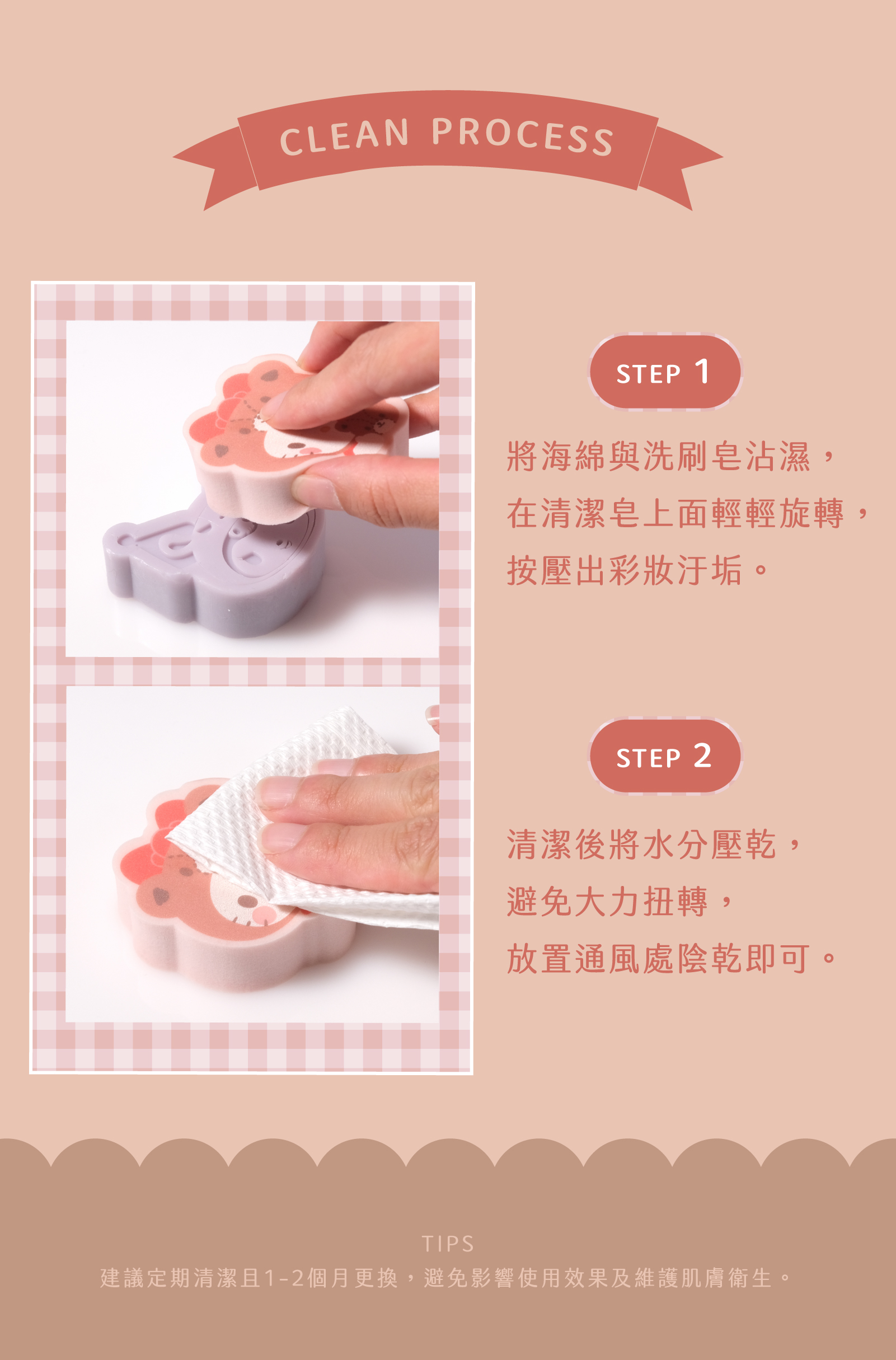 CLEAN PROCESS

STEP 1

將海綿與洗刷皂沾濕，
在清潔皂上面輕輕旋轉，
按壓出彩妝汙垢。

STEP 2

清潔後將水分壓乾，
避免大力扭轉，
放置通風處陰乾即可。

TIPS
建議定期清潔且1-2個月更換，避免影響使用效果及維護肌膚衛生。