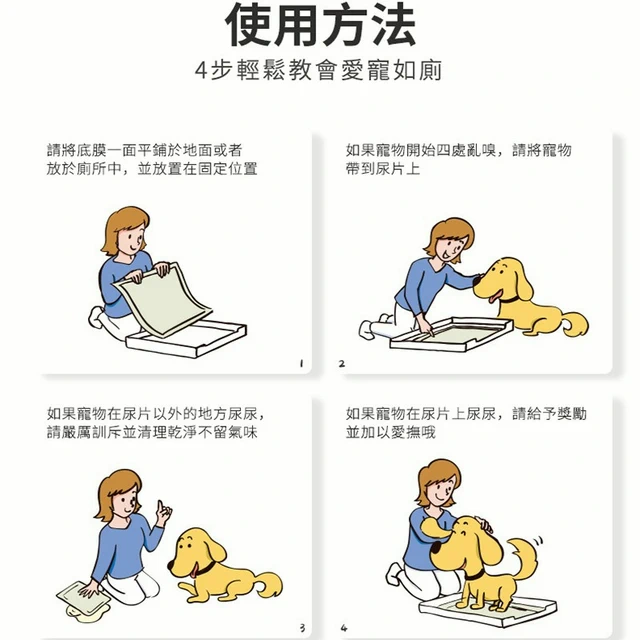 使用方法
4步輕鬆教會愛寵如廁

請將底膜一面平鋪於地面或者放於廁所中，並放置在固定位置

1

如果寵物開始四處亂嗅，請將寵物帶到尿片上

2

如果寵物在尿片以外的地方尿尿，請嚴厲訓斥並清理乾淨不留氣味

3

如果寵物在尿片上尿尿，請給予獎勵並加以愛撫哦

4