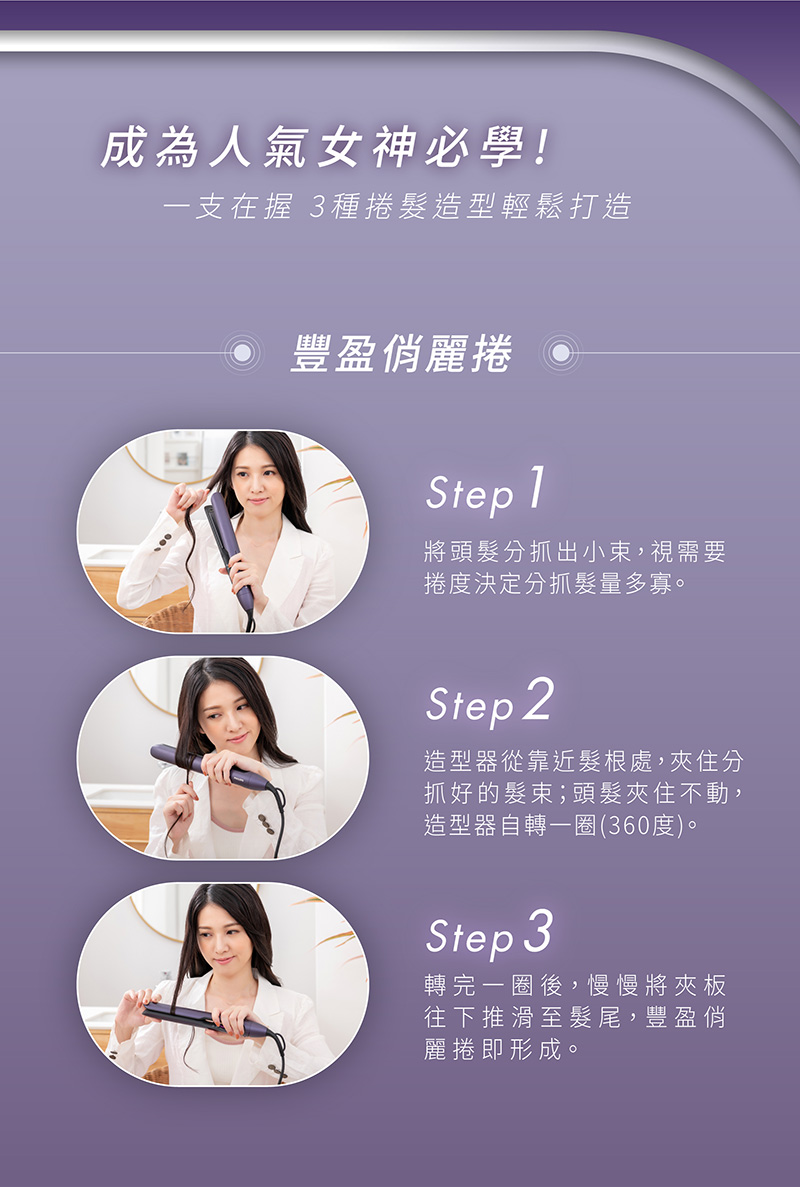 成為人氣女神必學!

一支在握 3種捲髮造型輕鬆打造

豐盈俏麗捲

Step 1

將頭髮分抓出小束,視需要捲度決定分抓髮量多寡。

Step 2

造型器從靠近髮根處,夾住分抓好的髮束;頭髮夾住不動,造型器自轉一圈(360度)。

Step 3

轉完一圈後,慢慢將夾板往下推滑至髮尾,豐盈俏麗捲即形成。