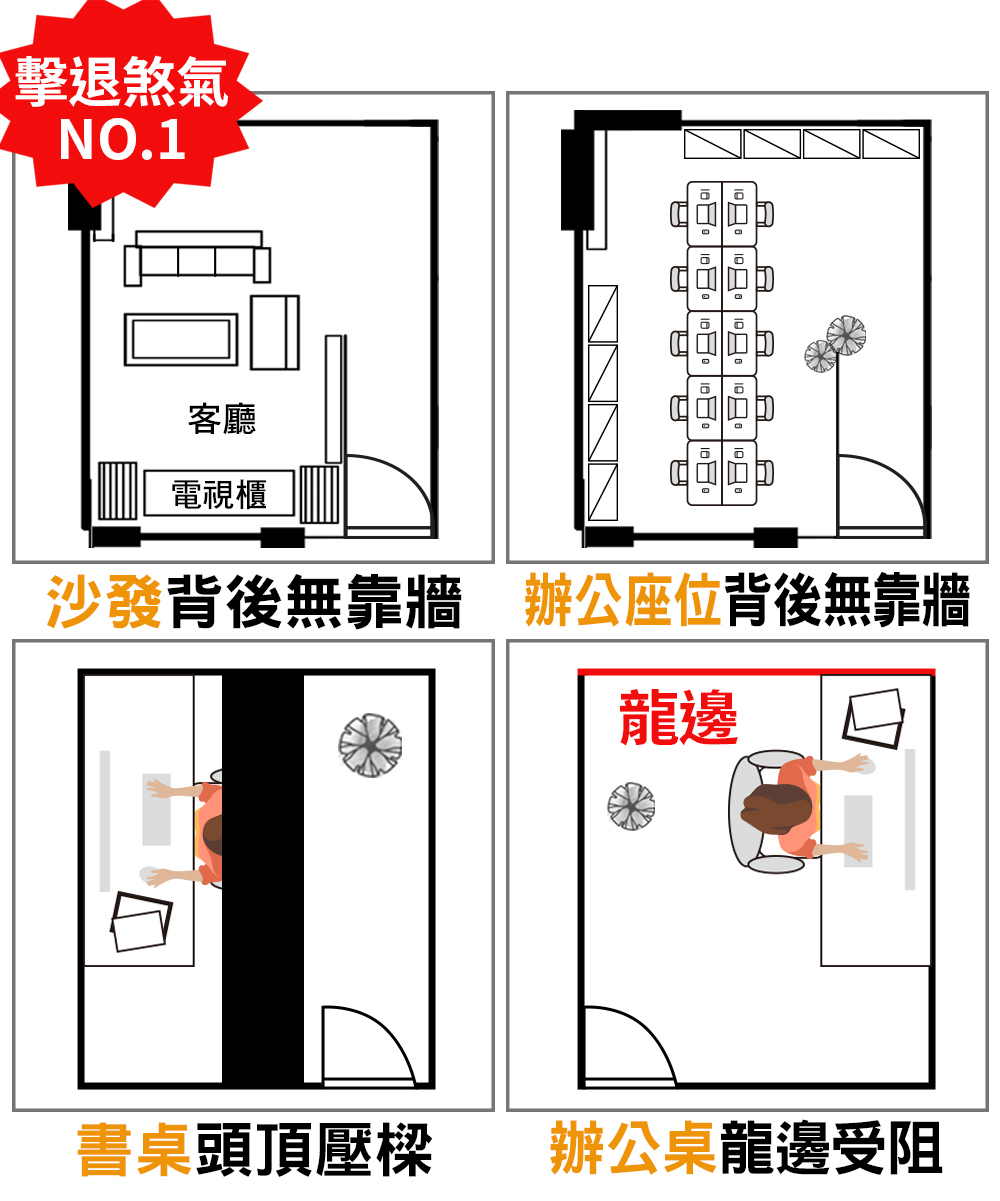 擊退煞氣
NO.1

客廳
電視櫃

沙發背後無靠牆

辦公座位背後無靠牆

書桌頭頂壓樑

龍邊

辦公桌龍邊受阻