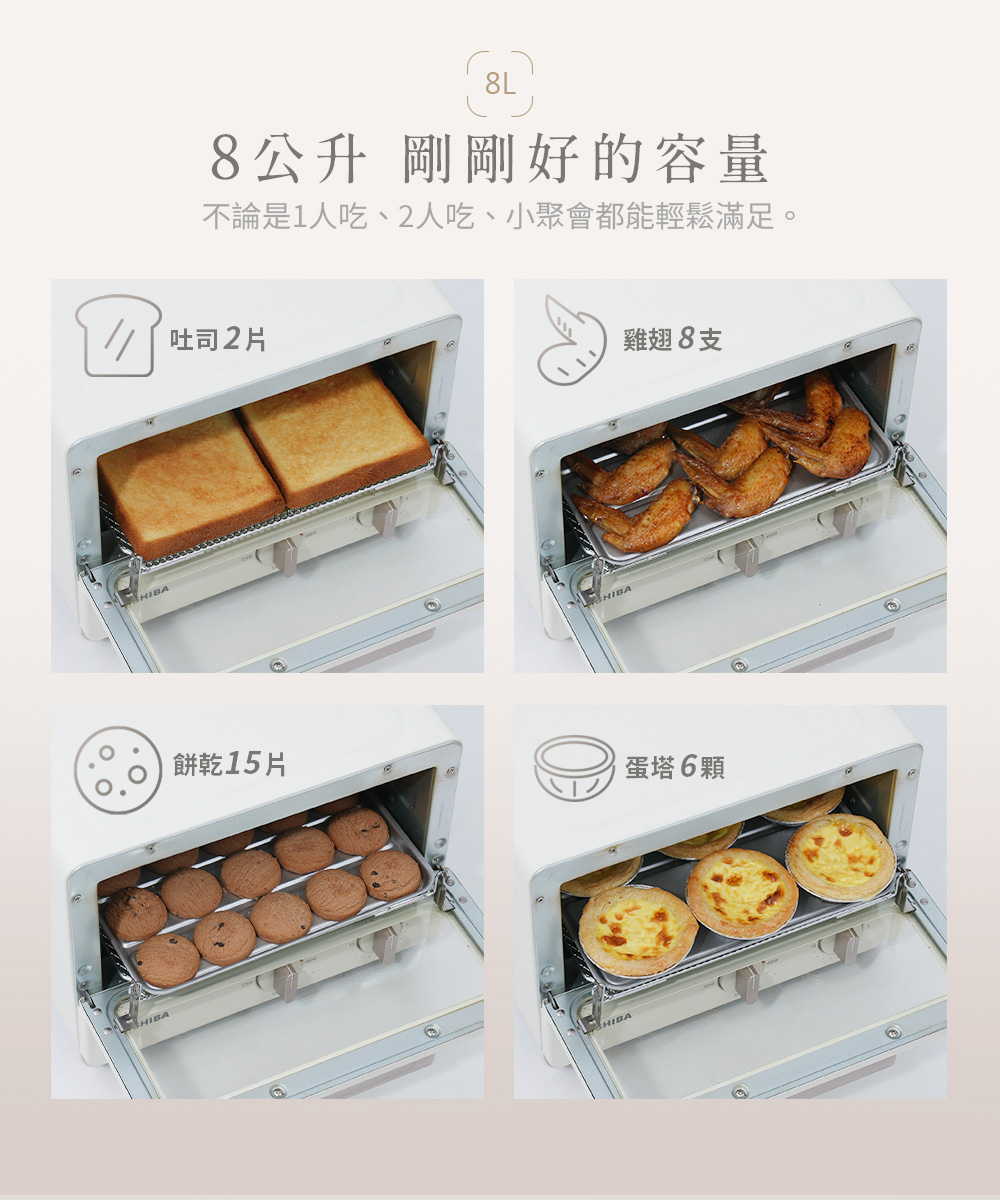 8L

8公升 剛剛好的容量

不論是1人吃、2人吃、小聚會都能輕鬆滿足。

吐司2片

HIBA

雞翅8支

HIBA

餅乾15片

HIBA

蛋塔6顆

HIBA