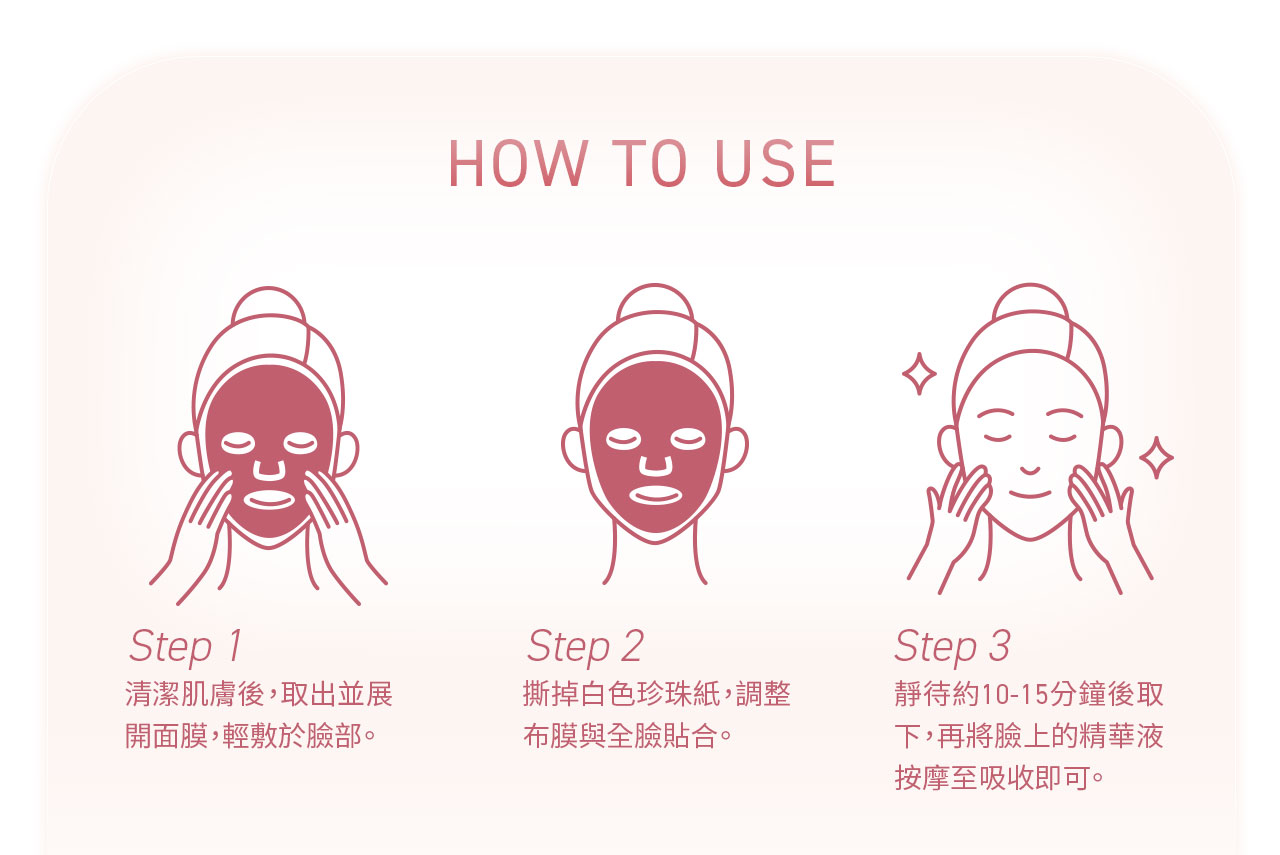 HOW TO USE

Step 1
清潔肌膚後，取出並展開面膜，輕敷於臉部。

Step 2
撕掉白色珍珠紙，調整布膜與全臉貼合。

Step 3
靜待約10-15分鐘後取下，再將臉上的精華液按摩至吸收即可。