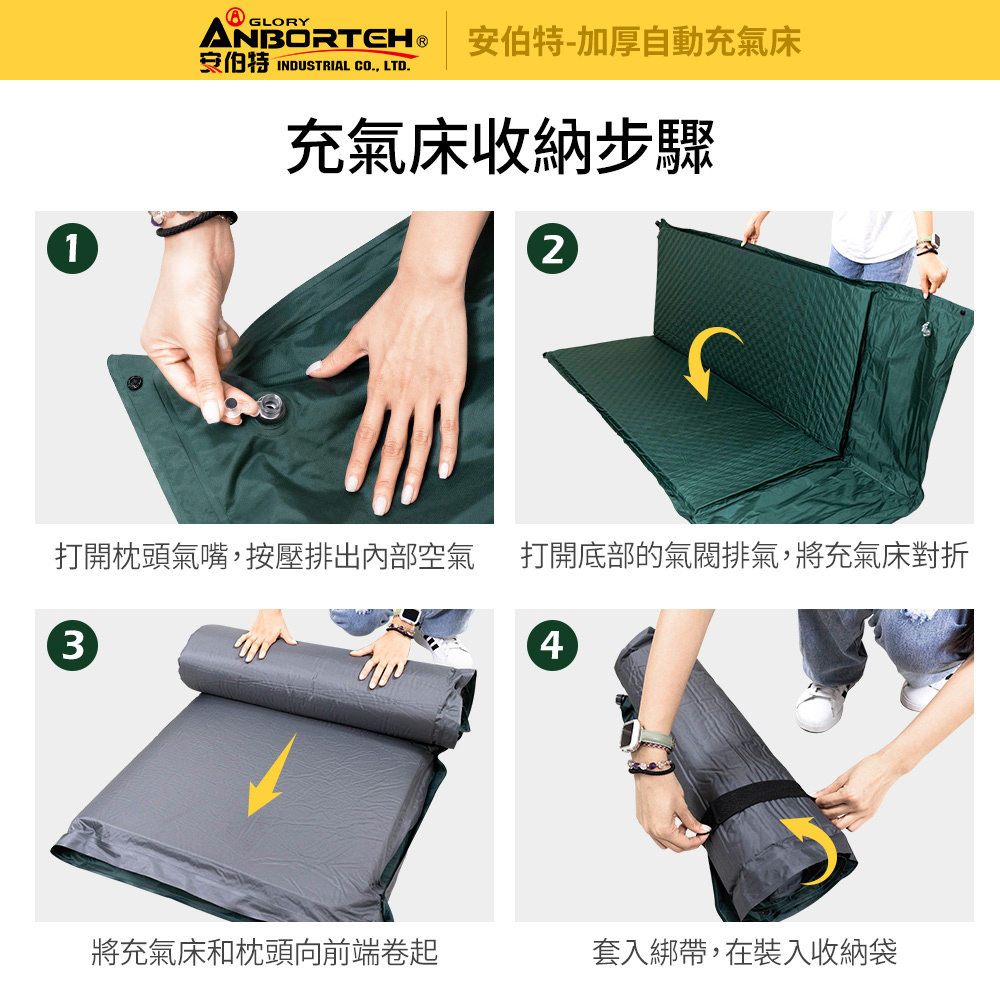 GLORY
ANBORTEH®
安伯特 INDUSTRIAL CO., LTD.

安伯特-加厚自動充氣床

充氣床收納步驟

1

打開枕頭氣嘴，按壓排出內部空氣

2

打開底部的氣閥排氣，將充氣床對折

3

將充氣床和枕頭向前端卷起

4

套入綁帶，在裝入收納袋