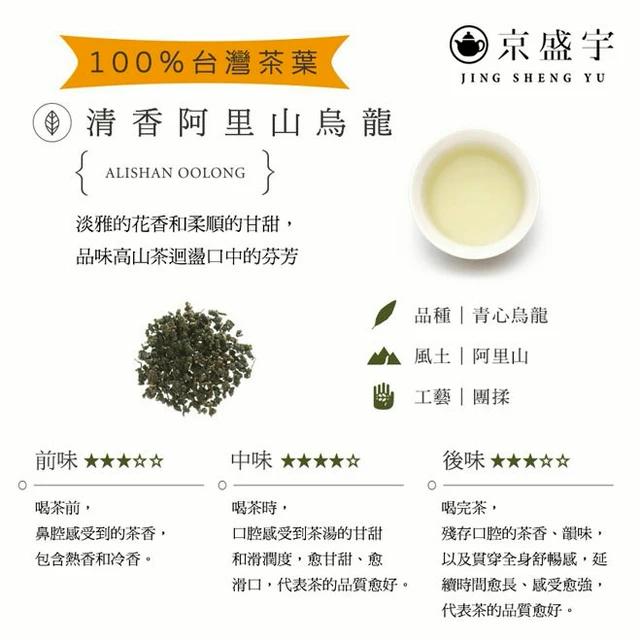 100%台灣茶葉

京盛宇
JING SHENG YU

清香阿里山烏龍

ALISHAN OOLONG

淡雅的花香和柔順的甘甜，
品味高山茶迴盪口中的芬芳

品種｜青心烏龍

風土｜阿里山

工藝｜團揉

前味 ★★★☆☆

喝茶前，
鼻腔感受到的茶香，
包含熱香和冷香。

中味 ★★★★☆

喝茶時，
口腔感受到茶湯的甘甜和滑潤度，愈甘甜、愈滑口，代表茶的品質愈好。

後味 ★★★☆☆

喝完茶，
殘存口腔的茶香、韻味，以及貫穿全身舒暢感，延續時間愈長、感受愈強，代表茶的品質愈好。