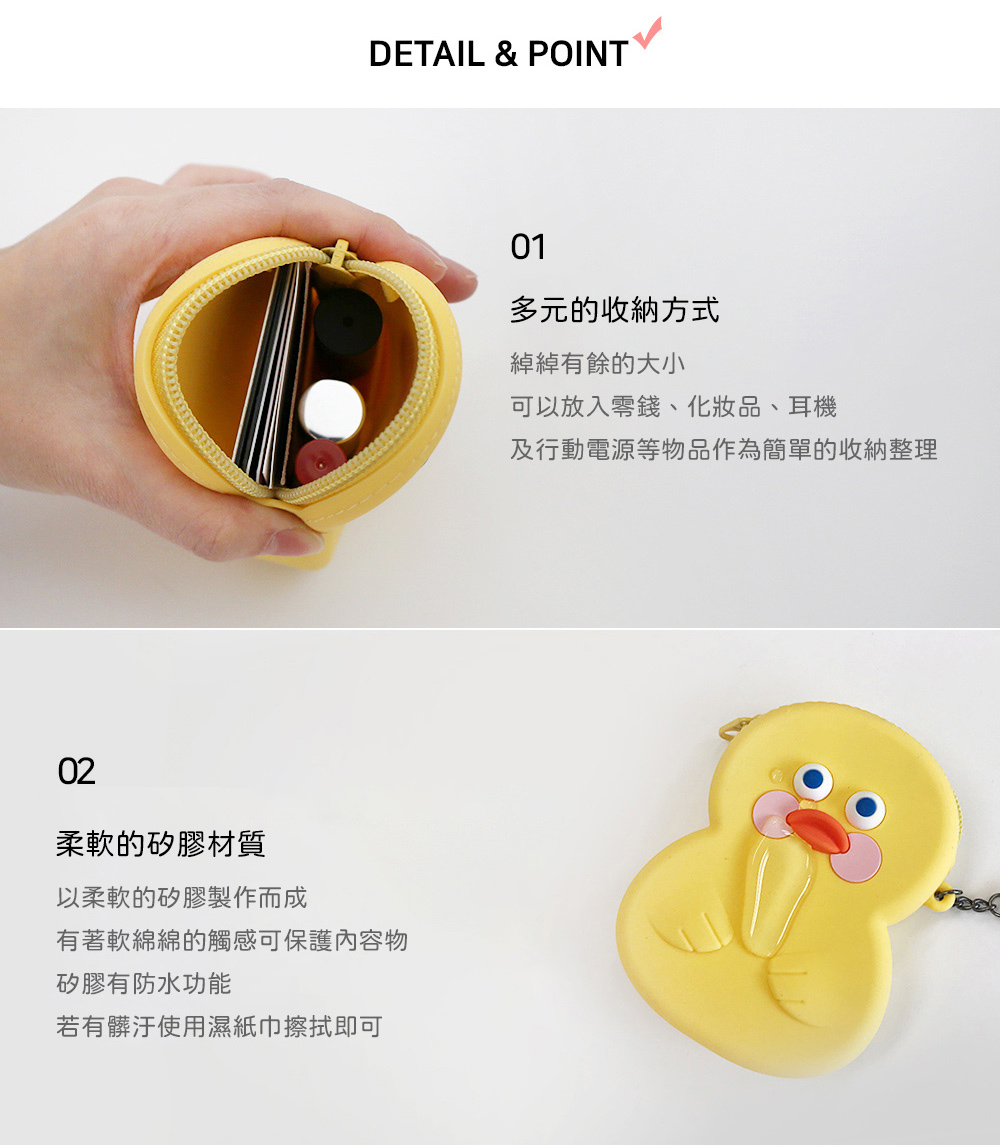 DETAIL & POINT

01

多元的收納方式

綽綽有餘的大小
可以放入零錢、化妝品、耳機
及行動電源等物品作為簡單的收納整理

02

柔軟的矽膠材質

以柔軟的矽膠製作而成
有著軟綿綿的觸感可保護內容物
矽膠有防水功能
若有髒汙使用濕紙巾擦拭即可