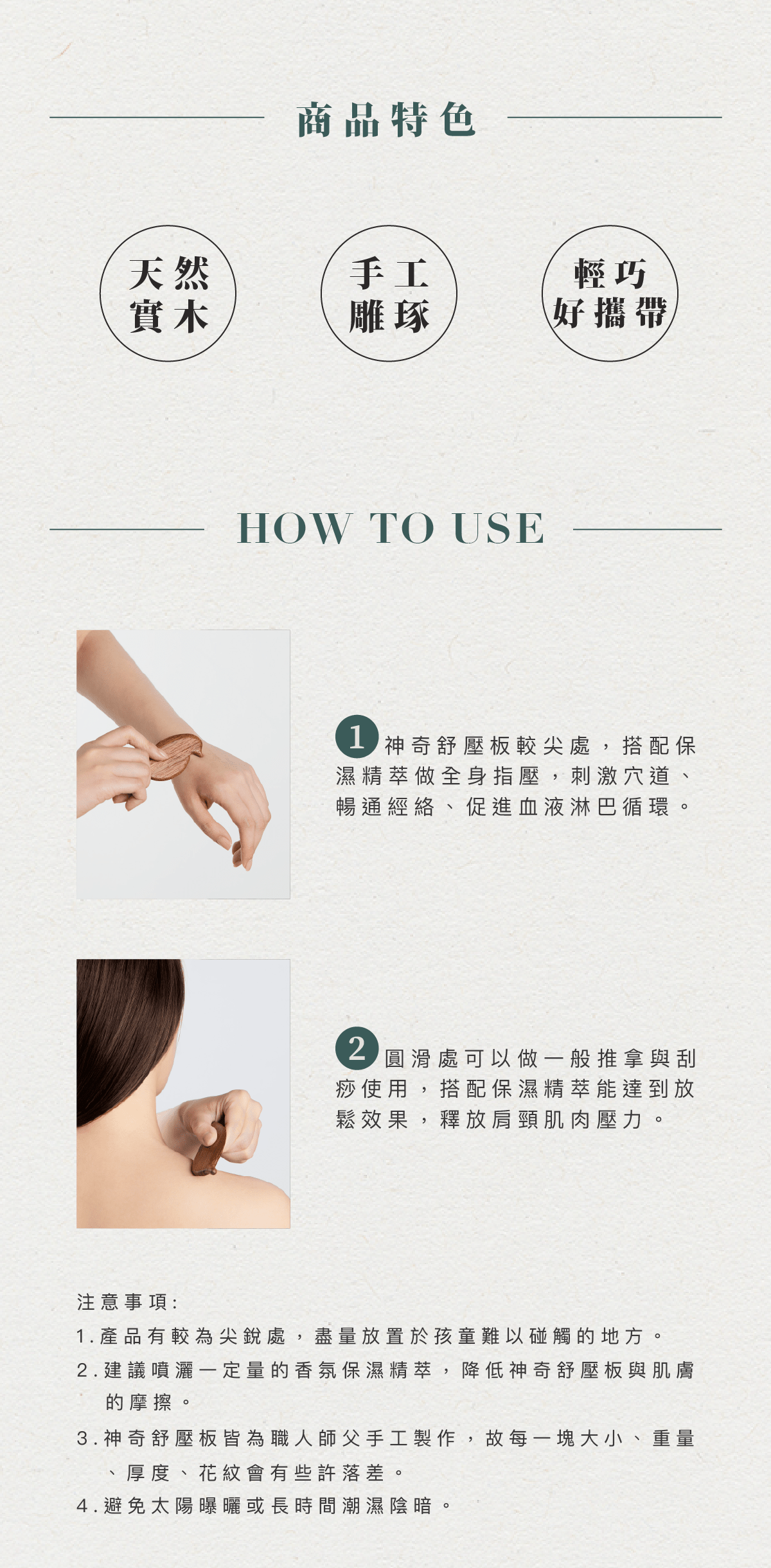 商品特色

天然實木

手工雕琢

輕巧好攜帶

HOW TO USE

1 神奇舒壓板較尖處，搭配保濕精萃做全身指壓，刺激穴道、暢通經絡、促進血液淋巴循環。

2 圓滑處可以做一般推拿與刮痧使用，搭配保濕精萃能達到放鬆效果，釋放肩頸肌肉壓力。

注意事項：
1.產品有較為尖銳處，盡量放置於孩童難以碰觸的地方。
2.建議噴灑一定量的香氛保濕精萃，降低神奇舒壓板與肌膚的摩擦。
3.神奇舒壓板皆為職人師父手工製作，故每一塊大小、重量、厚度、花紋會有些許落差。
4.避免太陽曝曬或長時間潮濕陰暗。