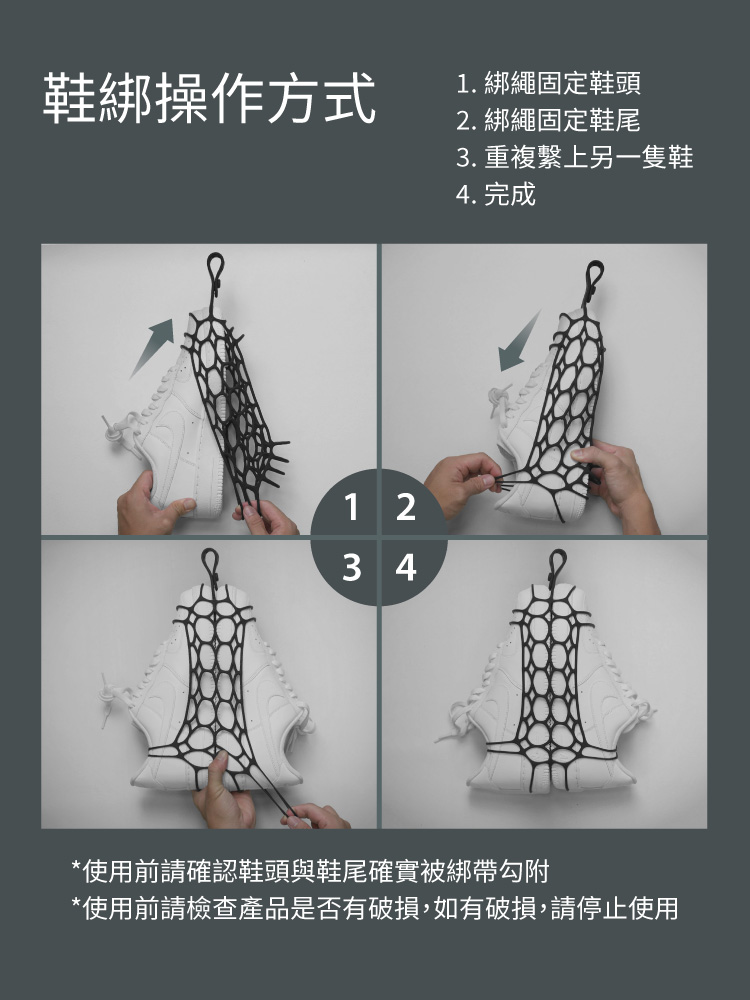 鞋綁操作方式

1. 綁繩固定鞋頭
2. 綁繩固定鞋尾
3. 重複繫上另一隻鞋
4. 完成

1 2
3 4

*使用前請確認鞋頭與鞋尾確實被綁帶勾附
*使用前請檢查產品是否有破損,如有破損,請停止使用