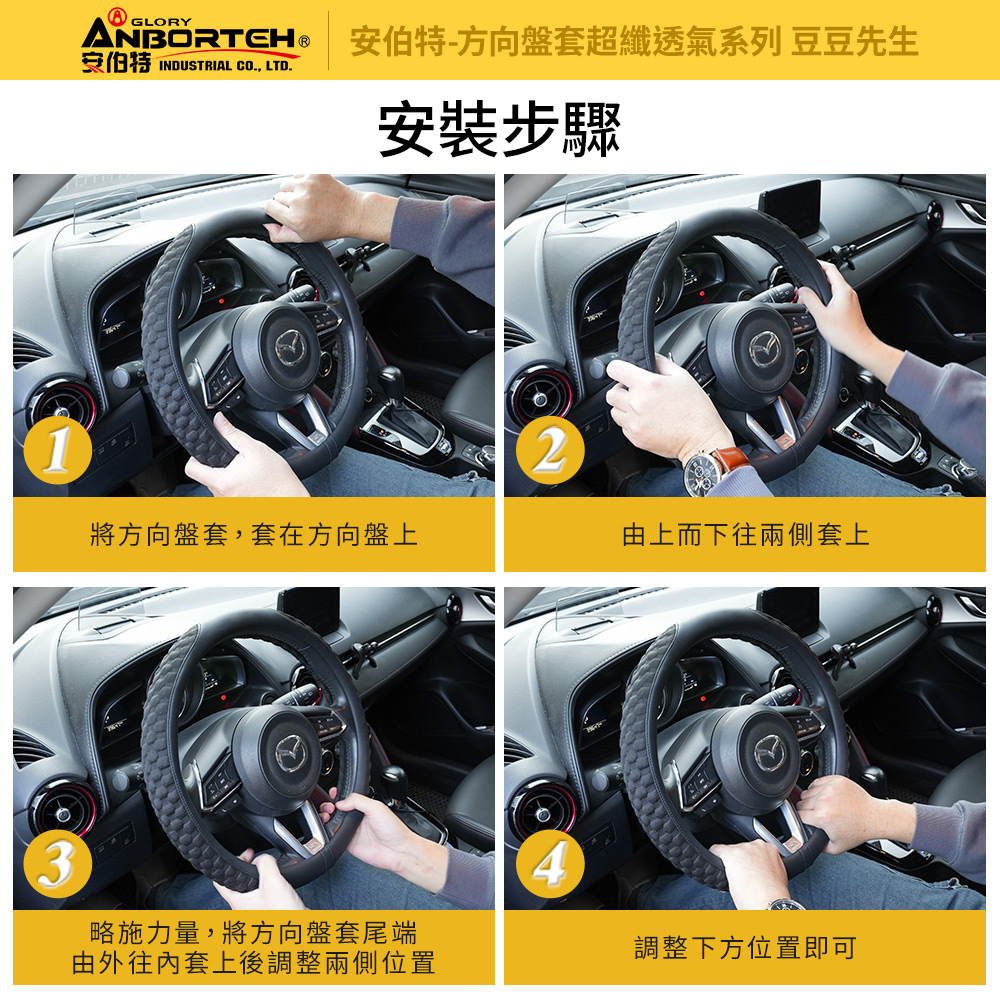 GLORY
ANBORTEH®
安伯特 INDUSTRIAL CO., LTD.

安伯特-方向盤套超纖透氣系列 豆豆先生

安裝步驟

1

將方向盤套，套在方向盤上

2

由上而下往兩側套上

3

略施力量，將方向盤套尾端
由外往內套上後調整兩側位置

4

調整下方位置即可