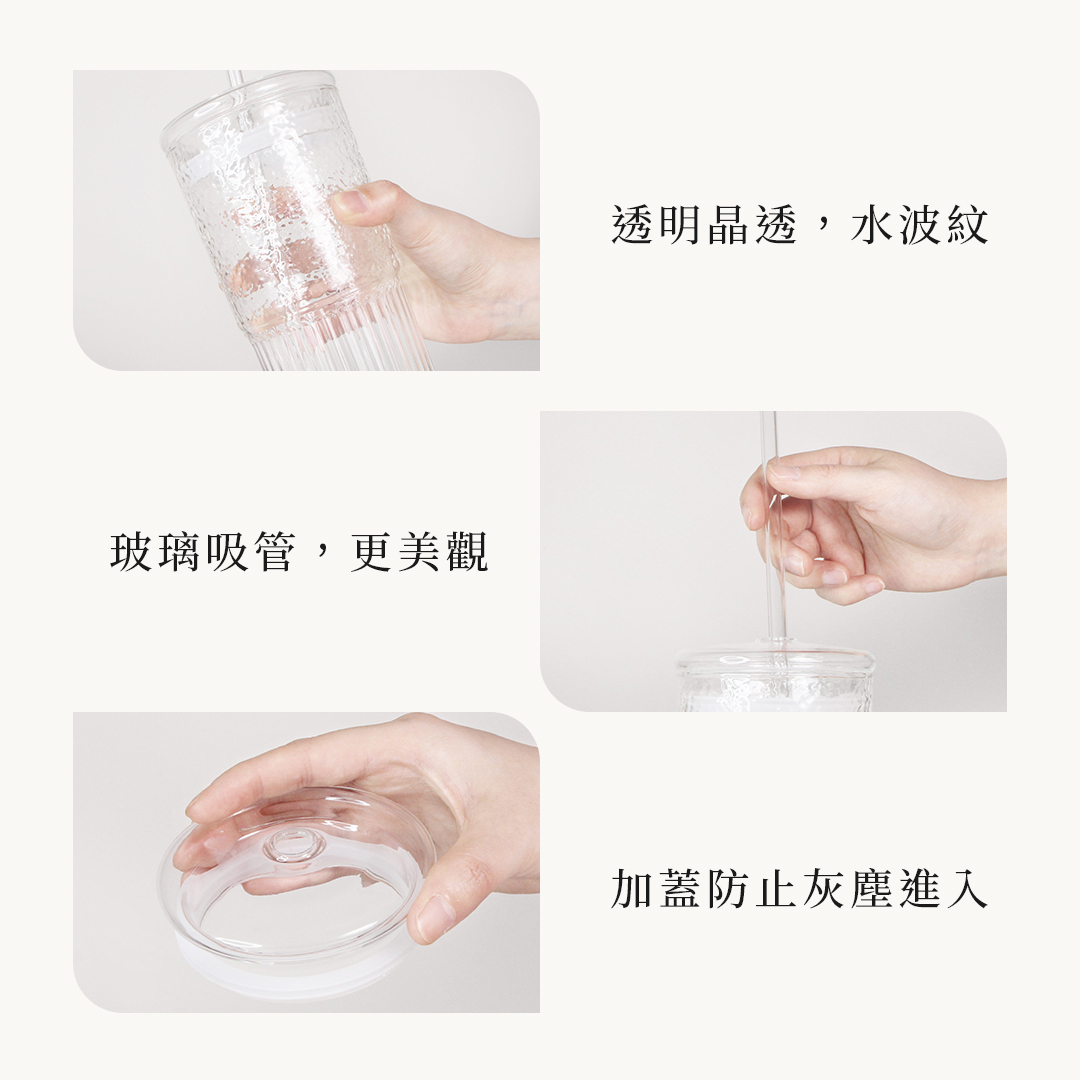 透明晶透，水波紋

玻璃吸管，更美觀

加蓋防止灰塵進入