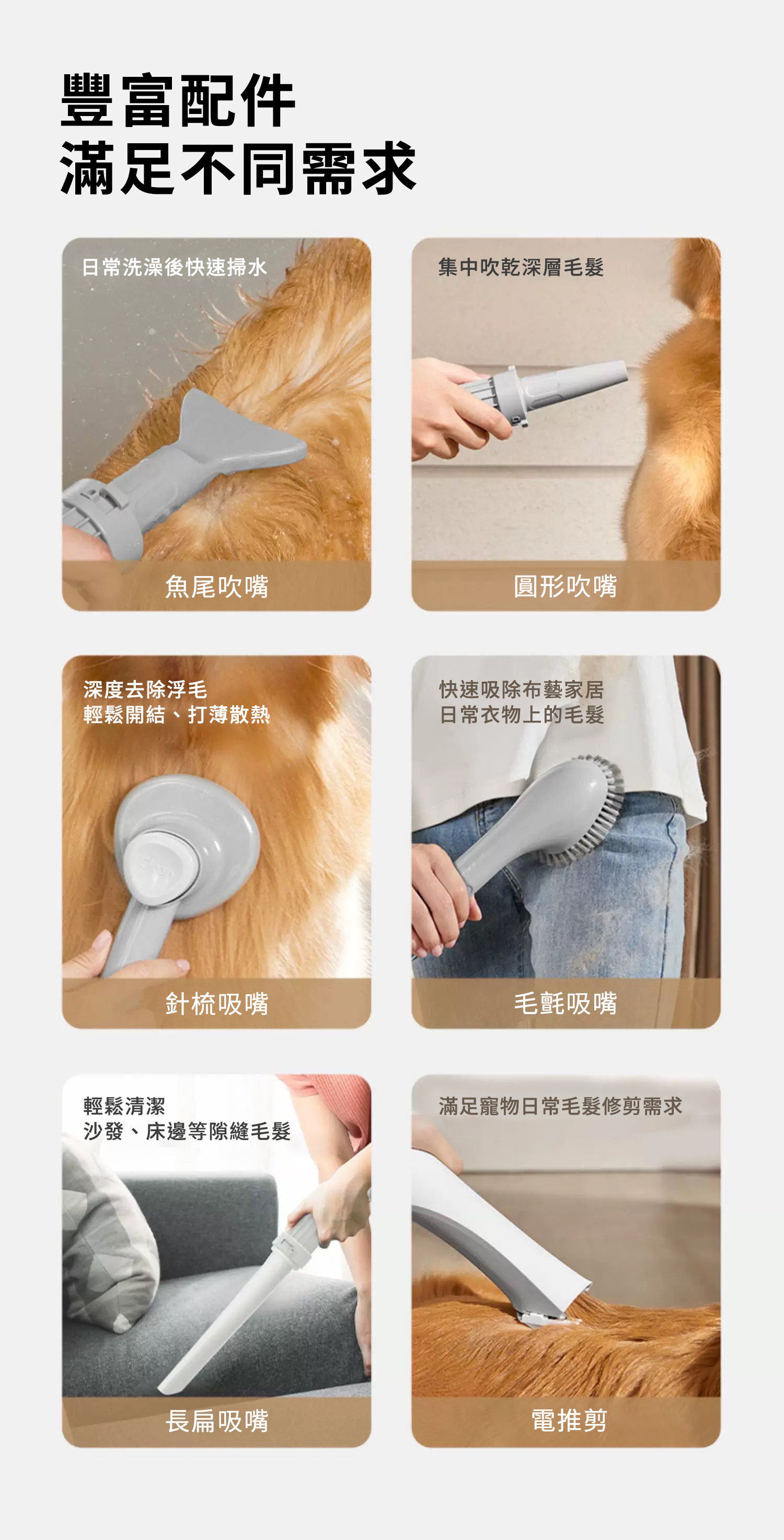 豐富配件
滿足不同需求

日常洗澡後快速掃水

魚尾吹嘴

集中吹乾深層毛髮

圓形吹嘴

深度去除浮毛
輕鬆開結、打薄散熱

針梳吸嘴

快速吸除布藝家居
日常衣物上的毛髮

毛氈吸嘴

輕鬆清潔
沙發、床邊等隙縫毛髮

長扁吸嘴

滿足寵物日常毛髮修剪需求

電推剪