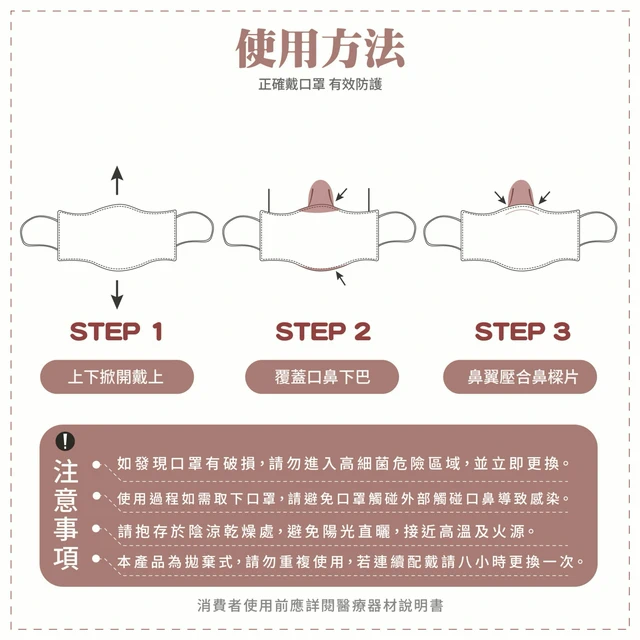 使用方法

正確戴口罩 有效防護

STEP 1

上下掀開戴上

STEP 2

覆蓋口鼻下巴

STEP 3

鼻翼壓合鼻樑片

!

注意事項

如發現口罩有破損，請勿進入高細菌危險區域，並立即更換。

使用過程如需取下口罩，請避免口罩觸碰外部觸碰口鼻導致感染。

請抱存於陰涼乾燥處，避免陽光直曬，接近高溫及火源。

本產品為拋棄式，請勿重複使用，若連續配戴請八小時更換一次。

消費者使用前應詳閱醫療器材說明書