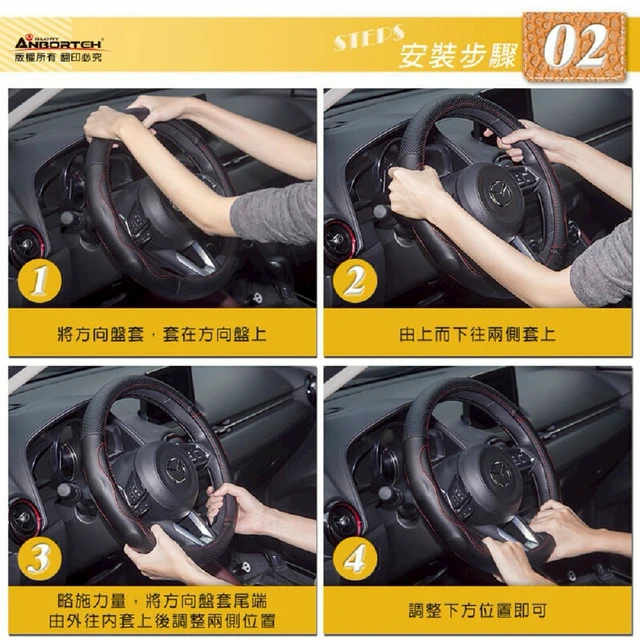 GLORY
ANBORTEH
版權所有 翻印必究

STEPS
安裝步驟
02

1
將方向盤套，套在方向盤上

2
由上而下往兩側套上

3
略施力量，將方向盤套尾端由外往內套上後調整兩側位置

4
調整下方位置即可